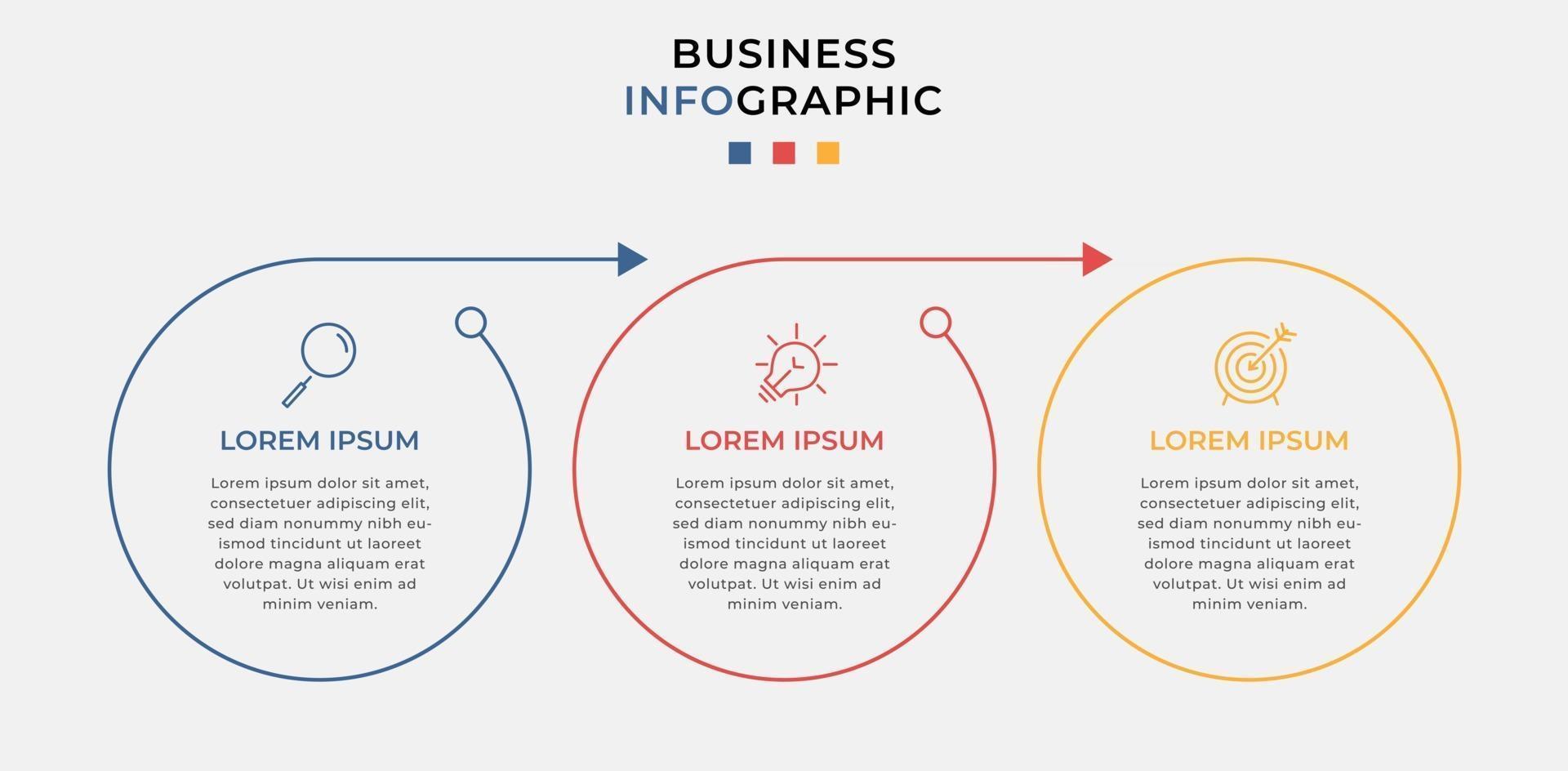 BUSINESS
INFOGRAPHIC

LOREM IPSUM

Lorem ipsum dolor sit amet, consectetuer adipiscing elit, sed diam nonummy nibh euismod tincidunt ut laoreet dolore magna aliquam erat volutpat. Ut wisi enim ad minim veniam.

LOREM IPSUM

Lorem ipsum dolor sit amet, consectetuer adipiscing elit, sed diam nonummy nibh euismod tincidunt ut laoreet dolore magna aliquam erat volutpat. Ut wisi enim ad minim veniam.

LOREM IPSUM

Lorem ipsum dolor sit amet, consectetuer adipiscing elit, sed diam nonummy nibh euismod tincidunt ut laoreet dolore magna aliquam erat volutpat. Ut wisi enim ad minim veniam.