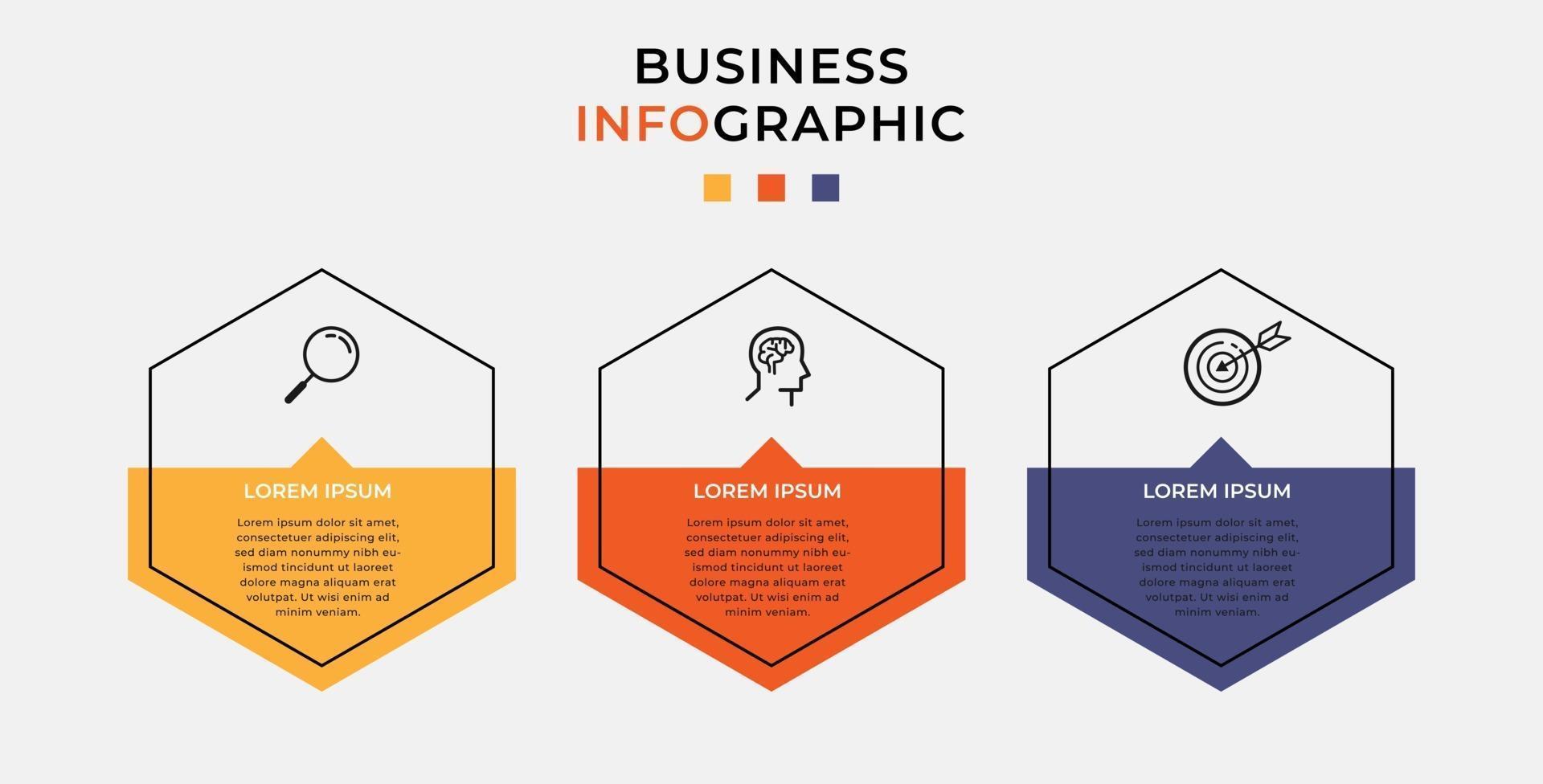 BUSINESS
INFOGRAPHIC

LOREM IPSUM

Lorem ipsum dolor sit amet, consectetuer adipiscing elit, sed diam nonummy nibh euismod tincidunt ut laoreet dolore magna aliquam erat volutpat. Ut wisi enim ad minim veniam.

LOREM IPSUM

Lorem ipsum dolor sit amet, consectetuer adipiscing elit, sed diam nonummy nibh euismod tincidunt ut laoreet dolore magna aliquam erat volutpat. Ut wisi enim ad minim veniam.

LOREM IPSUM

Lorem ipsum dolor sit amet, consectetuer adipiscing elit, sed diam nonummy nibh euismod tincidunt ut laoreet dolore magna aliquam erat volutpat. Ut wisi enim ad minim veniam.