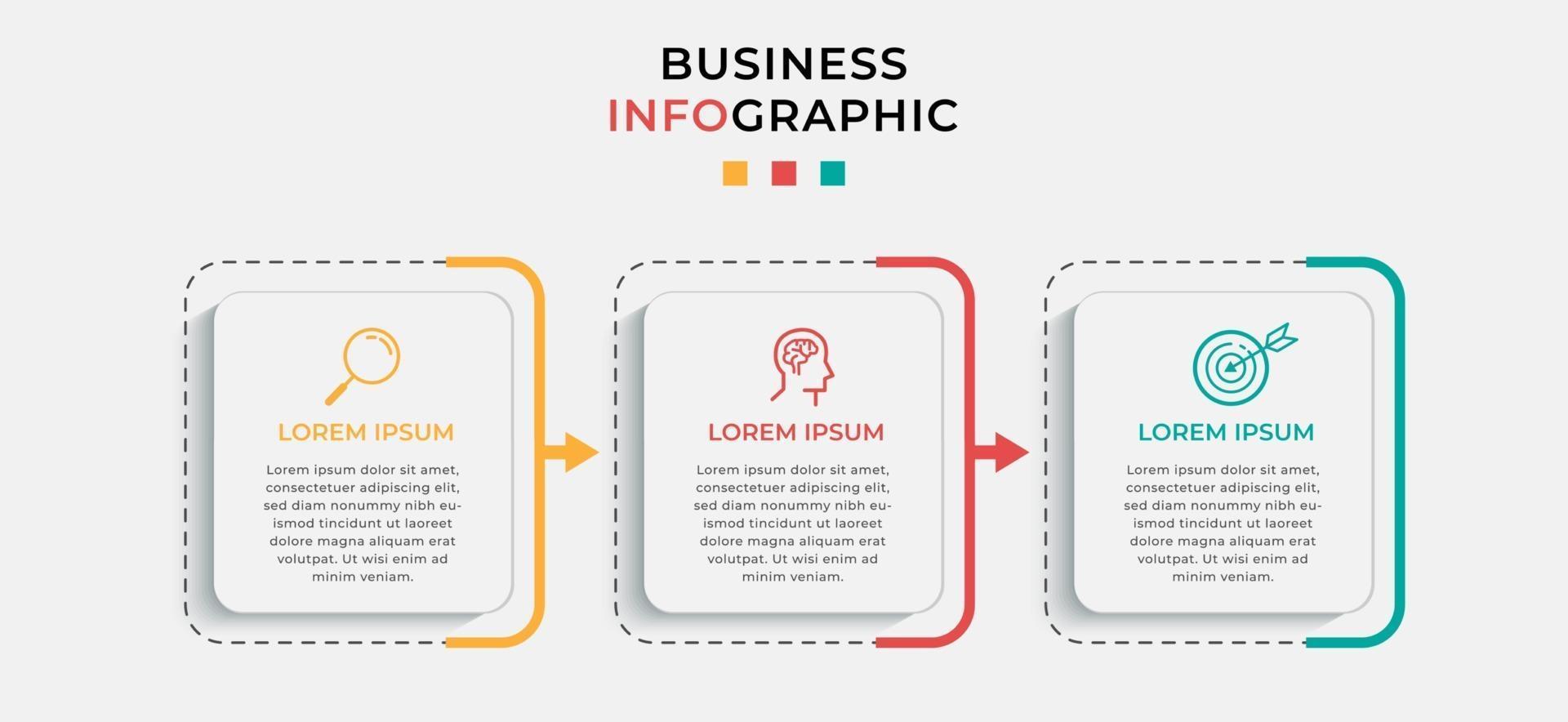 BUSINESS
INFOGRAPHIC

LOREM IPSUM

Lorem ipsum dolor sit amet, consectetuer adipiscing elit, sed diam nonummy nibh euismod tincidunt ut laoreet dolore magna aliquam erat volutpat. Ut wisi enim ad minim veniam.

LOREM IPSUM

Lorem ipsum dolor sit amet, consectetuer adipiscing elit, sed diam nonummy nibh euismod tincidunt ut laoreet dolore magna aliquam erat volutpat. Ut wisi enim ad minim veniam.

LOREM IPSUM

Lorem ipsum dolor sit amet, consectetuer adipiscing elit, sed diam nonummy nibh euismod tincidunt ut laoreet dolore magna aliquam erat volutpat. Ut wisi enim ad minim veniam.