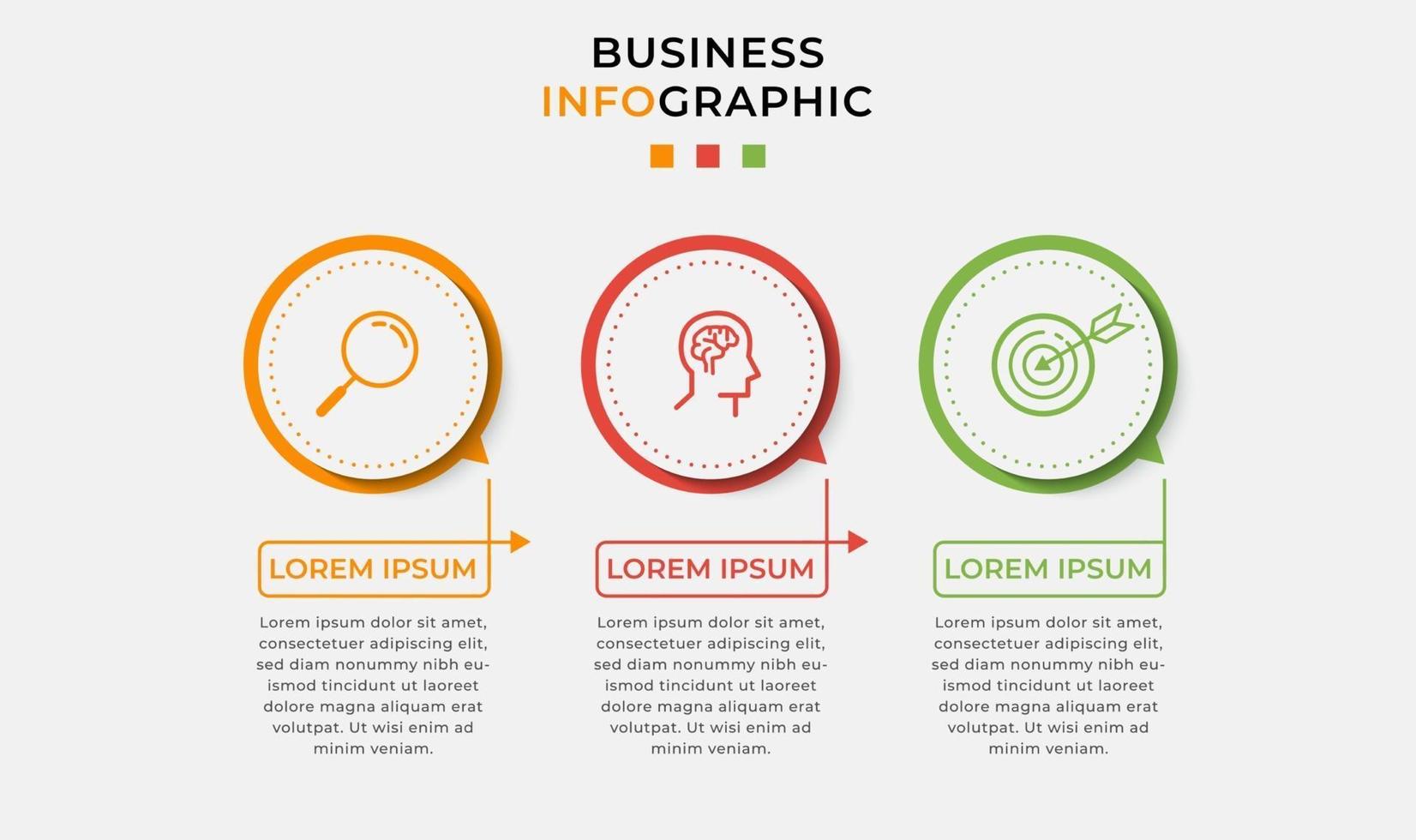 BUSINESS
INFOGRAPHIC

LOREM IPSUM

Lorem ipsum dolor sit amet, consectetuer adipiscing elit, sed diam nonummy nibh euismod tincidunt ut laoreet dolore magna aliquam erat volutpat. Ut wisi enim ad minim veniam.

LOREM IPSUM

Lorem ipsum dolor sit amet, consectetuer adipiscing elit, sed diam nonummy nibh euismod tincidunt ut laoreet dolore magna aliquam erat volutpat. Ut wisi enim ad minim veniam.

LOREM IPSUM

Lorem ipsum dolor sit amet, consectetuer adipiscing elit, sed diam nonummy nibh euismod tincidunt ut laoreet dolore magna aliquam erat volutpat. Ut wisi enim ad minim veniam.