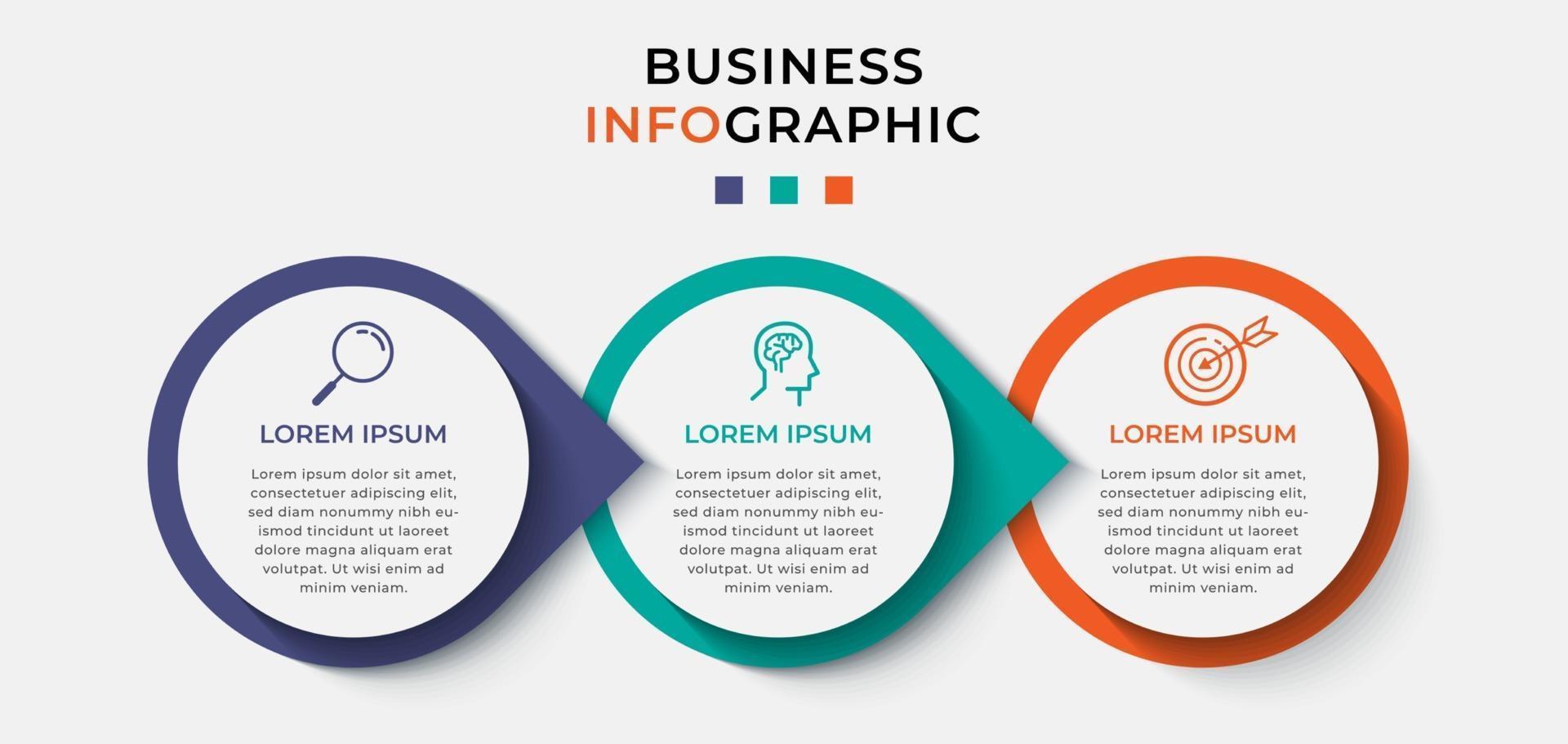 BUSINESS
INFOGRAPHIC

LOREM IPSUM

Lorem ipsum dolor sit amet, consectetuer adipiscing elit, sed diam nonummy nibh euismod tincidunt ut laoreet dolore magna aliquam erat volutpat. Ut wisi enim ad minim veniam.

LOREM IPSUM

Lorem ipsum dolor sit amet, consectetuer adipiscing elit, sed diam nonummy nibh euismod tincidunt ut laoreet dolore magna aliquam erat volutpat. Ut wisi enim ad minim veniam.

LOREM IPSUM

Lorem ipsum dolor sit amet, consectetuer adipiscing elit, sed diam nonummy nibh euismod tincidunt ut laoreet dolore magna aliquam erat volutpat. Ut wisi enim ad minim veniam.