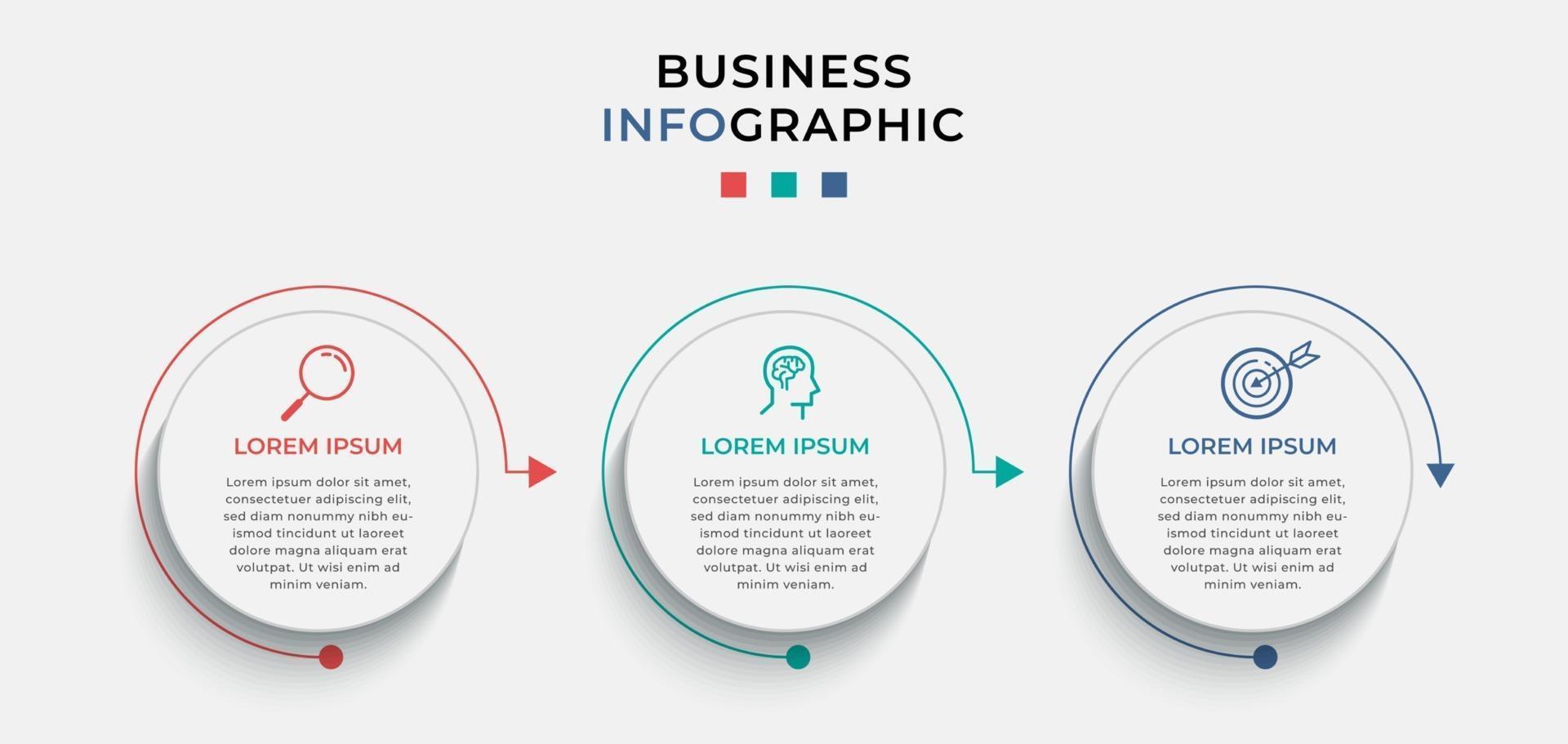 BUSINESS
INFOGRAPHIC

LOREM IPSUM

Lorem ipsum dolor sit amet, consectetuer adipiscing elit, sed diam nonummy nibh euismod tincidunt ut laoreet dolore magna aliquam erat volutpat. Ut wisi enim ad minim veniam.

LOREM IPSUM

Lorem ipsum dolor sit amet, consectetuer adipiscing elit, sed diam nonummy nibh euismod tincidunt ut laoreet dolore magna aliquam erat volutpat. Ut wisi enim ad minim veniam.

LOREM IPSUM

Lorem ipsum dolor sit amet, consectetuer adipiscing elit, sed diam nonummy nibh euismod tincidunt ut laoreet dolore magna aliquam erat volutpat. Ut wisi enim ad minim veniam.