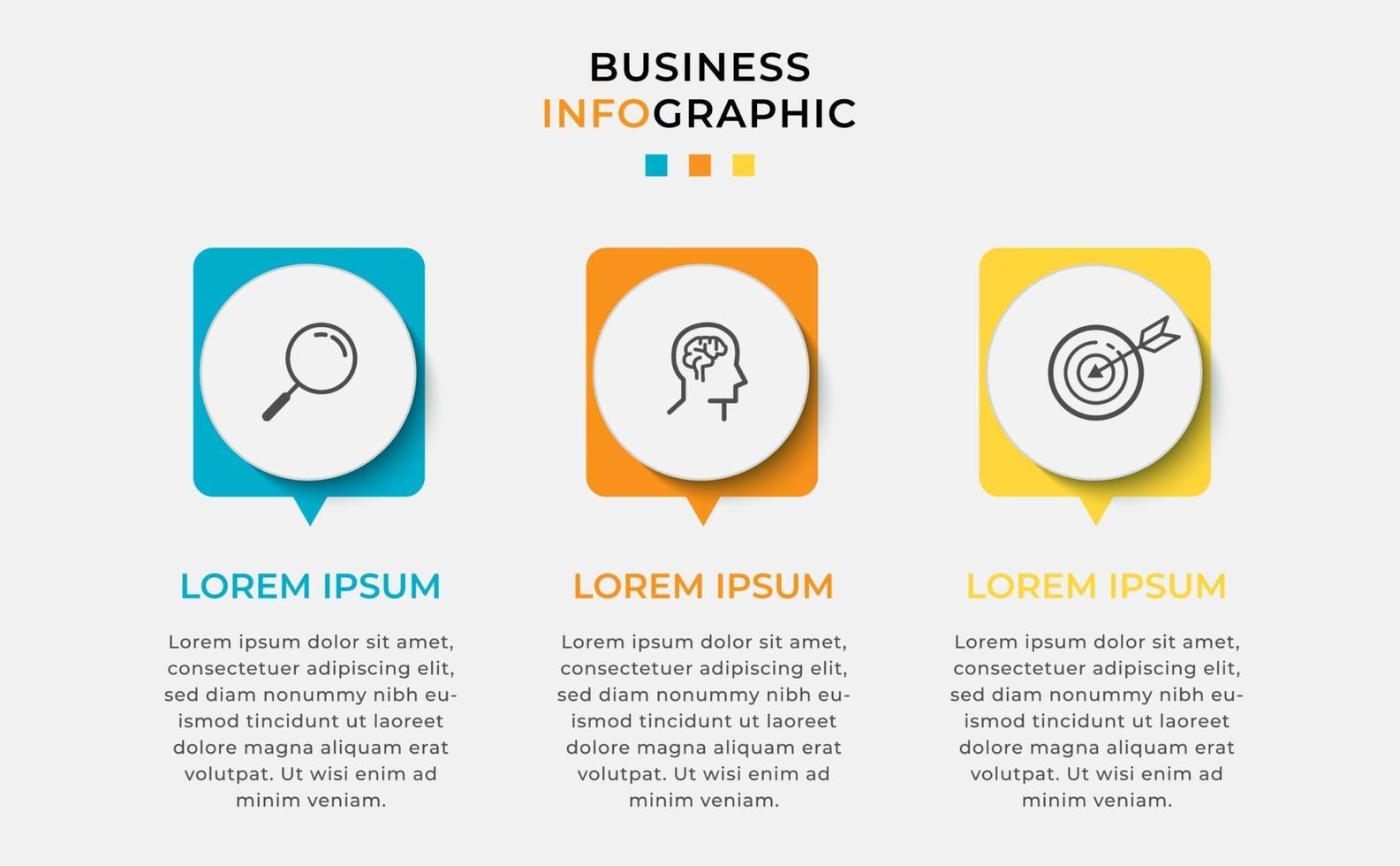 BUSINESS
INFOGRAPHIC

LOREM IPSUM

Lorem ipsum dolor sit amet, consectetuer adipiscing elit, sed diam nonummy nibh euismod tincidunt ut laoreet dolore magna aliquam erat volutpat. Ut wisi enim ad minim veniam.

LOREM IPSUM

Lorem ipsum dolor sit amet, consectetuer adipiscing elit, sed diam nonummy nibh euismod tincidunt ut laoreet dolore magna aliquam erat volutpat. Ut wisi enim ad minim veniam.

LOREM IPSUM

Lorem ipsum dolor sit amet, consectetuer adipiscing elit, sed diam nonummy nibh euismod tincidunt ut laoreet dolore magna aliquam erat volutpat. Ut wisi enim ad minim veniam.