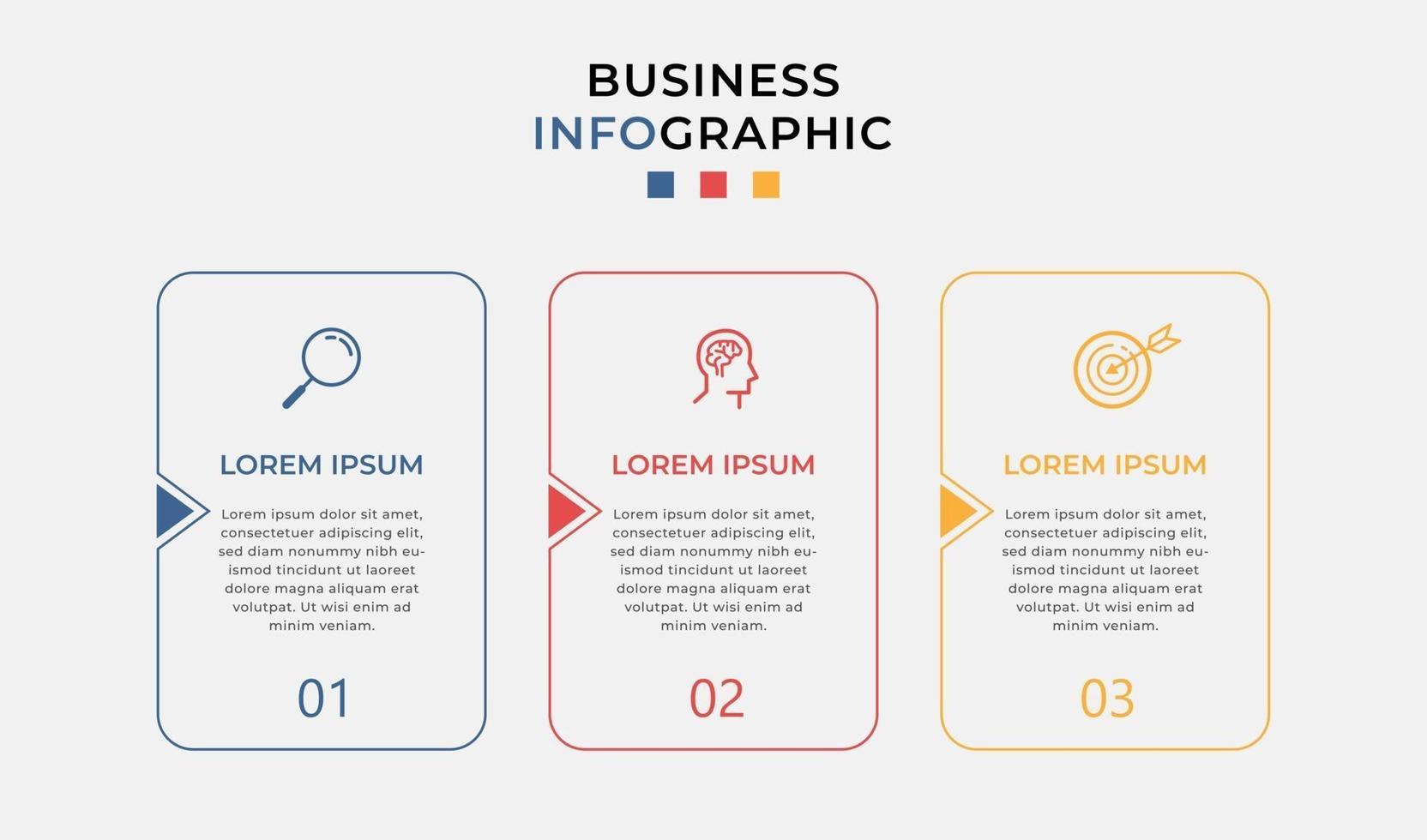 BUSINESS
INFOGRAPHIC

LOREM IPSUM

Lorem ipsum dolor sit amet, consectetuer adipiscing elit, sed diam nonummy nibh euismod tincidunt ut laoreet dolore magna aliquam erat volutpat. Ut wisi enim ad minim veniam.

01

LOREM IPSUM

Lorem ipsum dolor sit amet, consectetuer adipiscing elit, sed diam nonummy nibh euismod tincidunt ut laoreet dolore magna aliquam erat volutpat. Ut wisi enim ad minim veniam.

02

LOREM IPSUM

Lorem ipsum dolor sit amet, consectetuer adipiscing elit, sed diam nonummy nibh euismod tincidunt ut laoreet dolore magna aliquam erat volutpat. Ut wisi enim ad minim veniam.

03