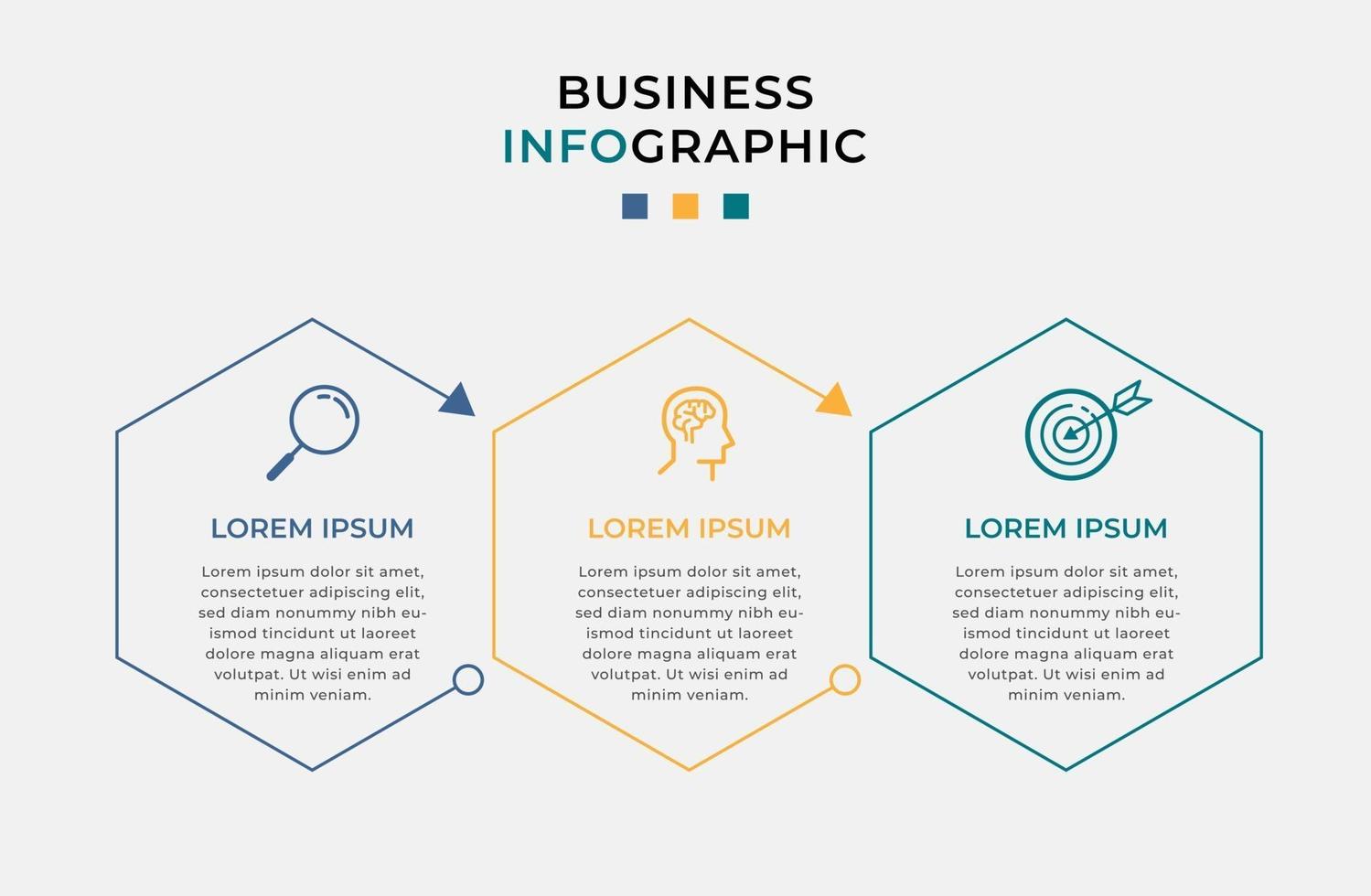 BUSINESS
INFOGRAPHIC

LOREM IPSUM

Lorem ipsum dolor sit amet, consectetuer adipiscing elit, sed diam nonummy nibh euismod tincidunt ut laoreet dolore magna aliquam erat volutpat. Ut wisi enim ad minim veniam.

LOREM IPSUM

Lorem ipsum dolor sit amet, consectetuer adipiscing elit, sed diam nonummy nibh euismod tincidunt ut laoreet dolore magna aliquam erat volutpat. Ut wisi enim ad minim veniam.

LOREM IPSUM

Lorem ipsum dolor sit amet, consectetuer adipiscing elit, sed diam nonummy nibh euismod tincidunt ut laoreet dolore magna aliquam erat volutpat. Ut wisi enim ad minim veniam.