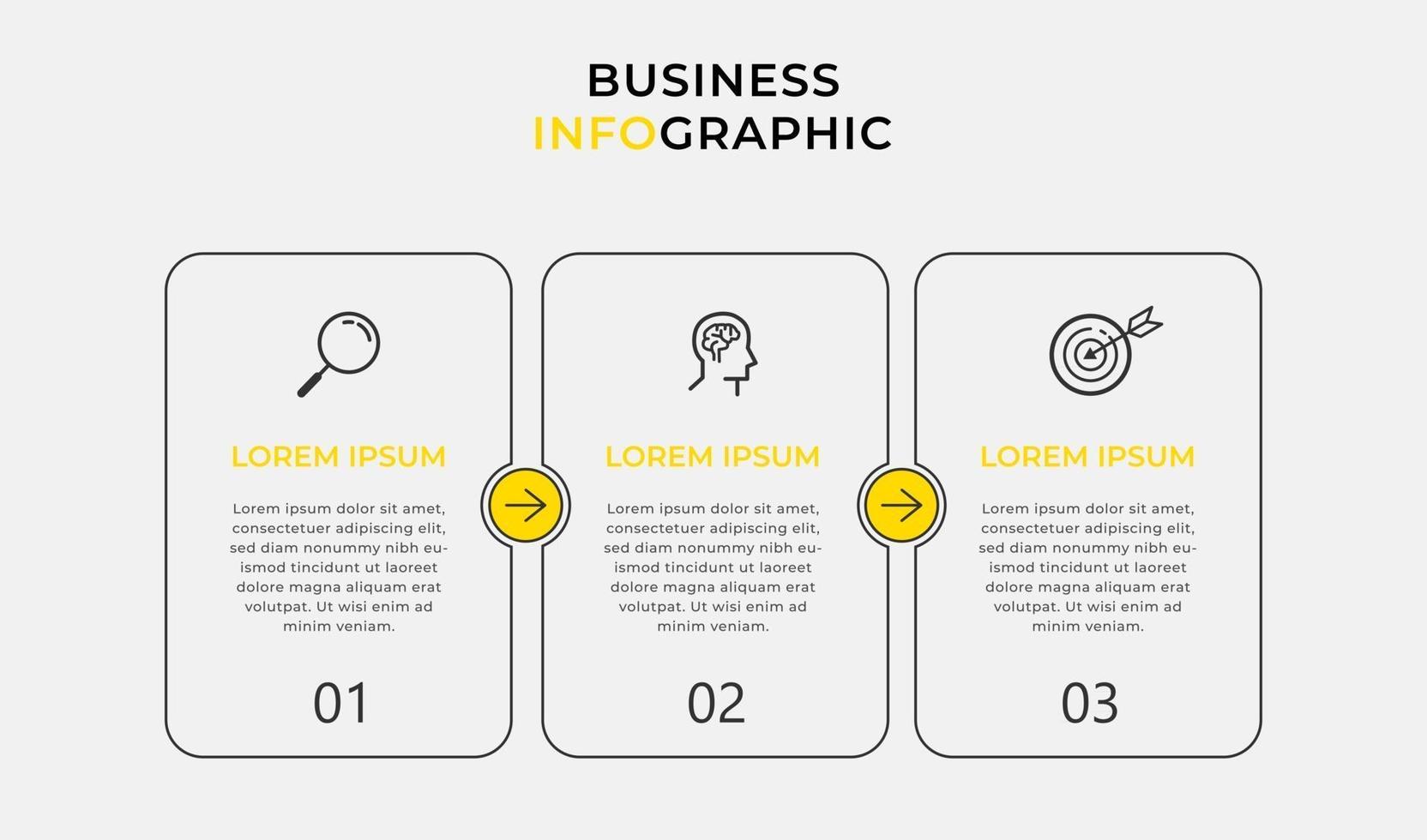 BUSINESS
INFOGRAPHIC

LOREM IPSUM

Lorem ipsum dolor sit amet, consectetuer adipiscing elit, sed diam nonummy nibh euismod tincidunt ut laoreet dolore magna aliquam erat volutpat. Ut wisi enim ad minim veniam.

01

LOREM IPSUM

Lorem ipsum dolor sit amet, consectetuer adipiscing elit, sed diam nonummy nibh euismod tincidunt ut laoreet dolore magna aliquam erat volutpat. Ut wisi enim ad minim veniam.

02

LOREM IPSUM

Lorem ipsum dolor sit amet, consectetuer adipiscing elit, sed diam nonummy nibh euismod tincidunt ut laoreet dolore magna aliquam erat volutpat. Ut wisi enim ad minim veniam.

03