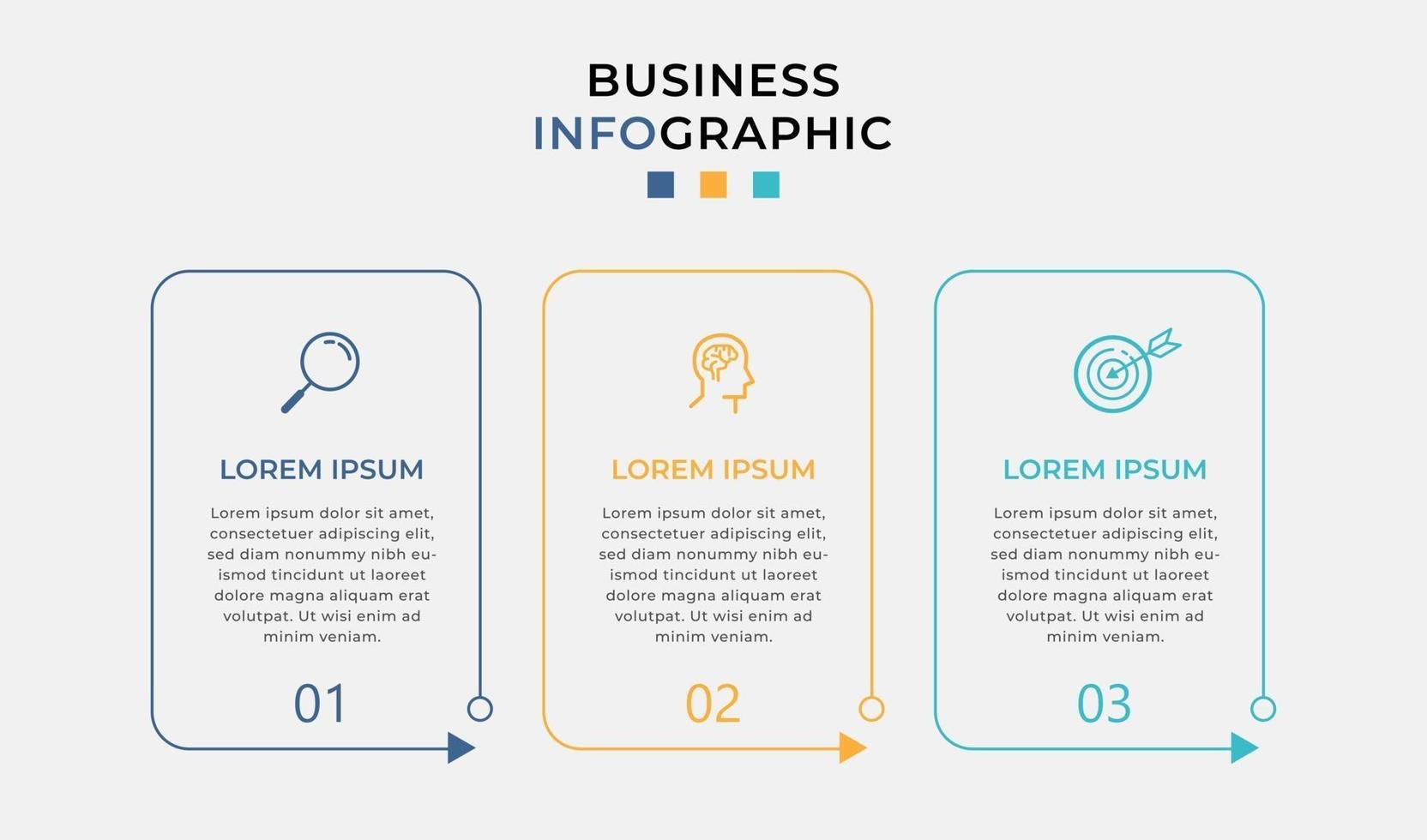 BUSINESS
INFOGRAPHIC

LOREM IPSUM

Lorem ipsum dolor sit amet, consectetuer adipiscing elit, sed diam nonummy nibh euismod tincidunt ut laoreet dolore magna aliquam erat volutpat. Ut wisi enim ad minim veniam.

01

LOREM IPSUM

Lorem ipsum dolor sit amet, consectetuer adipiscing elit, sed diam nonummy nibh euismod tincidunt ut laoreet dolore magna aliquam erat volutpat. Ut wisi enim ad minim veniam.

02

LOREM IPSUM

Lorem ipsum dolor sit amet, consectetuer adipiscing elit, sed diam nonummy nibh euismod tincidunt ut laoreet dolore magna aliquam erat volutpat. Ut wisi enim ad minim veniam.

03