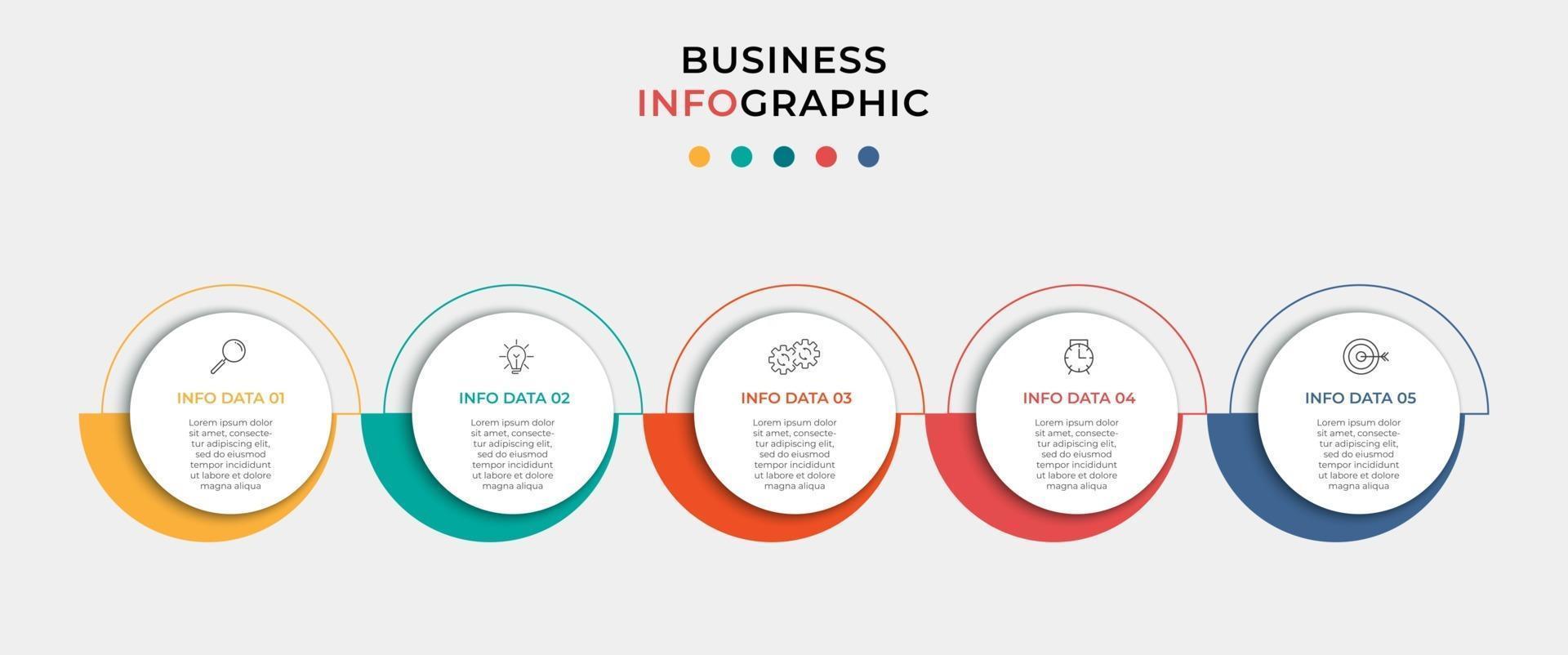 BUSINESS
INFOGRAPHIC

INFO DATA 01

Lorem ipsum dolor sit amet, consectetur adipiscing elit, sed do eiusmod tempor incididunt ut labore et dolore magna aliqua

INFO DATA 02

Lorem ipsum dolor sit amet, consectetur adipiscing elit, sed do eiusmod tempor incididunt ut labore et dolore magna aliqua

INFO DATA 03

Lorem ipsum dolor sit amet, consectetur adipiscing elit, sed do eiusmod tempor incididunt ut labore et dolore magna aliqua

INFO DATA 04

Lorem ipsum dolor sit amet, consectetur adipiscing elit, sed do eiusmod tempor incididunt ut labore et dolore magna aliqua

INFO DATA 05

Lorem ipsum dolor sit amet, consectetur adipiscing elit, sed do eiusmod tempor incididunt ut labore et dolore magna aliqua