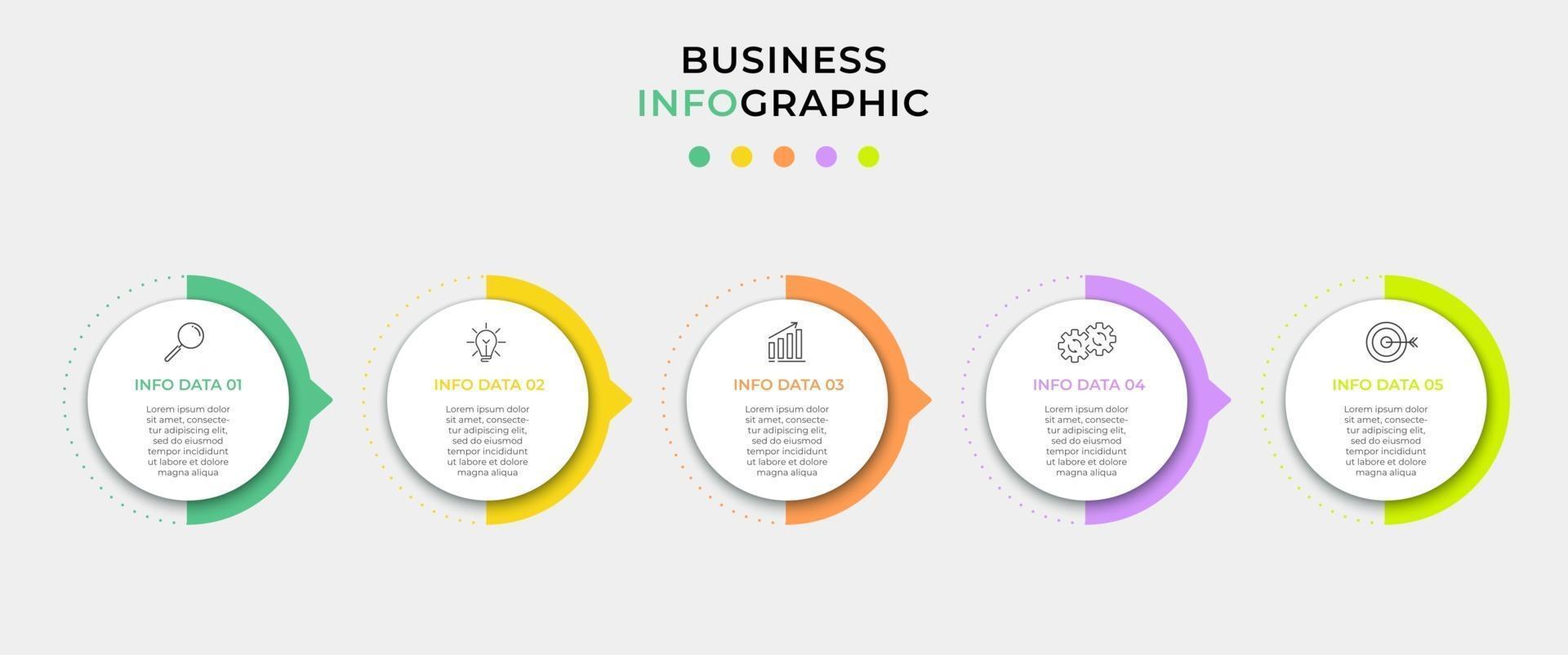 BUSINESS
INFOGRAPHIC

INFO DATA 01

Lorem ipsum dolor sit amet, consectetur adipiscing elit, sed do eiusmod tempor incididunt ut labore et dolore magna aliqua

INFO DATA 02

Lorem ipsum dolor sit amet, consectetur adipiscing elit, sed do eiusmod tempor incididunt ut labore et dolore magna aliqua

INFO DATA 03

Lorem ipsum dolor sit amet, consectetur adipiscing elit, sed do eiusmod tempor incididunt ut labore et dolore magna aliqua

INFO DATA 04

Lorem ipsum dolor sit amet, consectetur adipiscing elit, sed do eiusmod tempor incididunt ut labore et dolore magna aliqua

INFO DATA 05

Lorem ipsum dolor sit amet, consectetur adipiscing elit, sed do eiusmod tempor incididunt ut labore et dolore magna aliqua