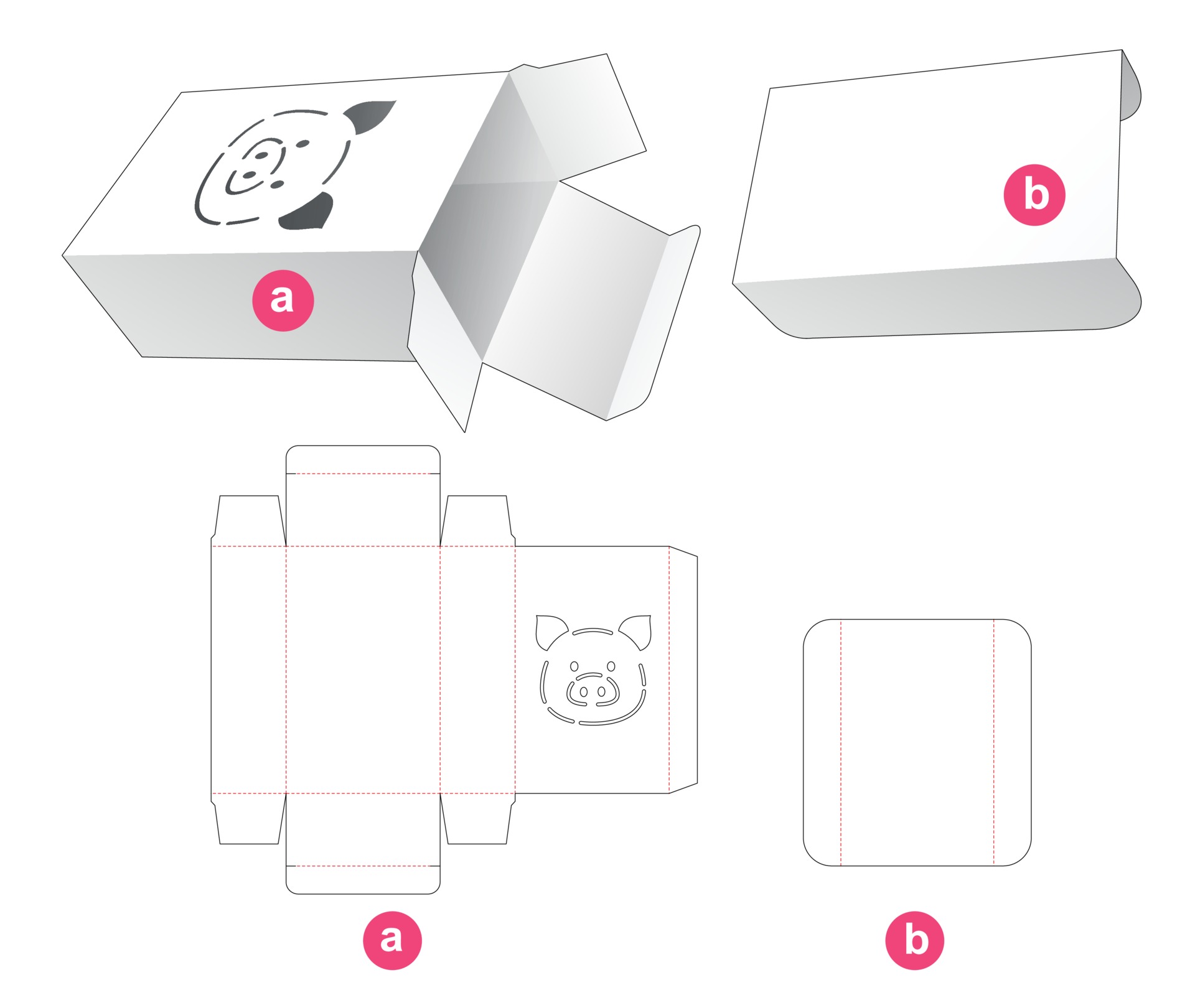 a

b

a

b