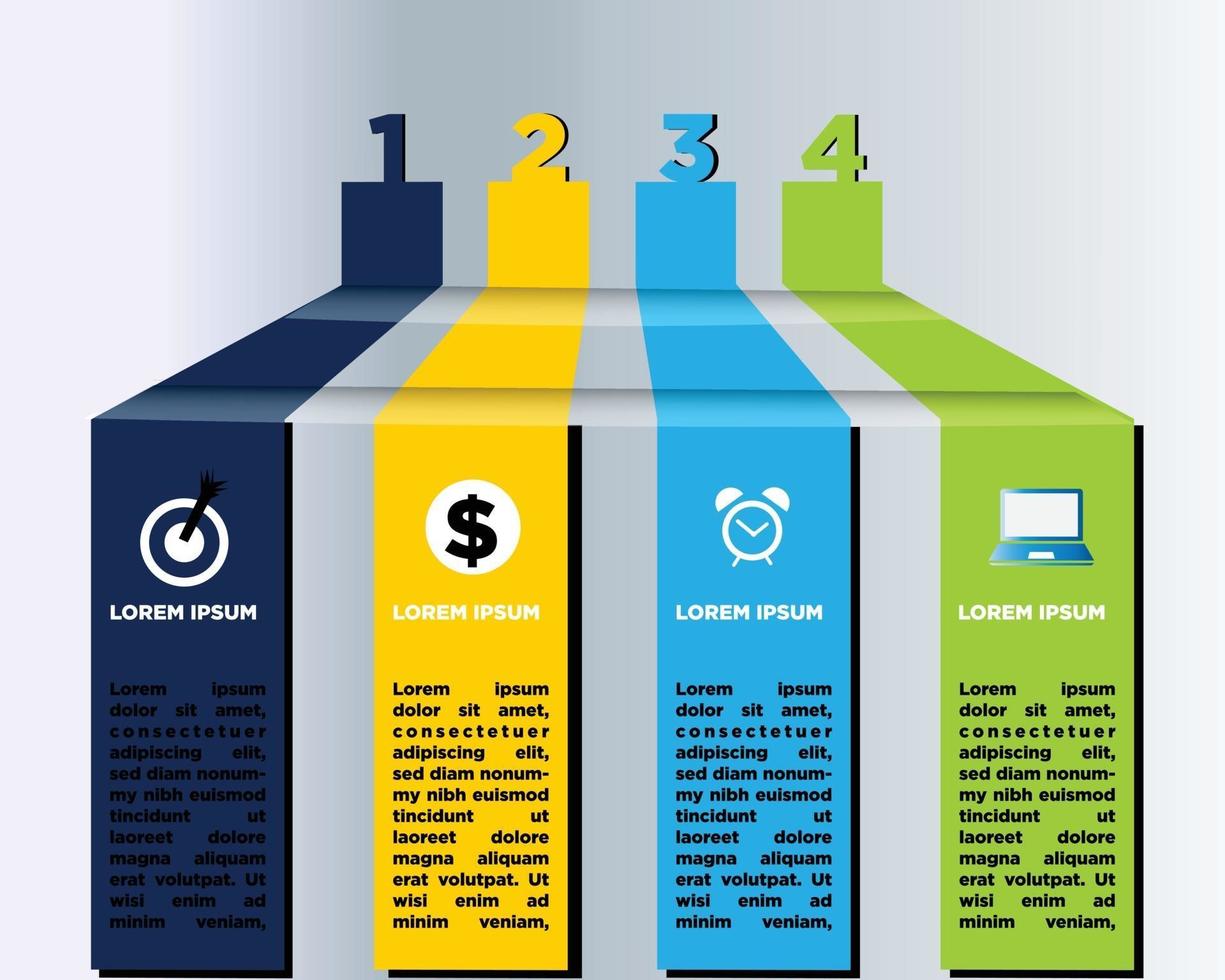 1 2 3 4

$

LOREM IPSUM

Lorem ipsum dolor sit amet, consectetuer adipiscing elit, sed diam nonummy nibh euismod tincidunt ut laoreet dolore magna aliquam erat volutpat. Ut wisi enim ad minim veniam,

LOREM IPSUM

Lorem ipsum dolor sit amet, consectetuer adipiscing elit, sed diam nonummy nibh euismod tincidunt ut laoreet dolore magna aliquam erat volutpat. Ut wisi enim ad minim veniam,

LOREM IPSUM

Lorem ipsum dolor sit amet, consectetuer adipiscing elit, sed diam nonummy nibh euismod tincidunt ut laoreet dolore magna aliquam erat volutpat. Ut wisi enim ad minim veniam,

LOREM IPSUM

Lorem ipsum dolor sit amet, consectetuer adipiscing elit, sed diam nonummy nibh euismod tincidunt ut laoreet dolore magna aliquam erat volutpat. Ut wisi enim ad minim veniam,