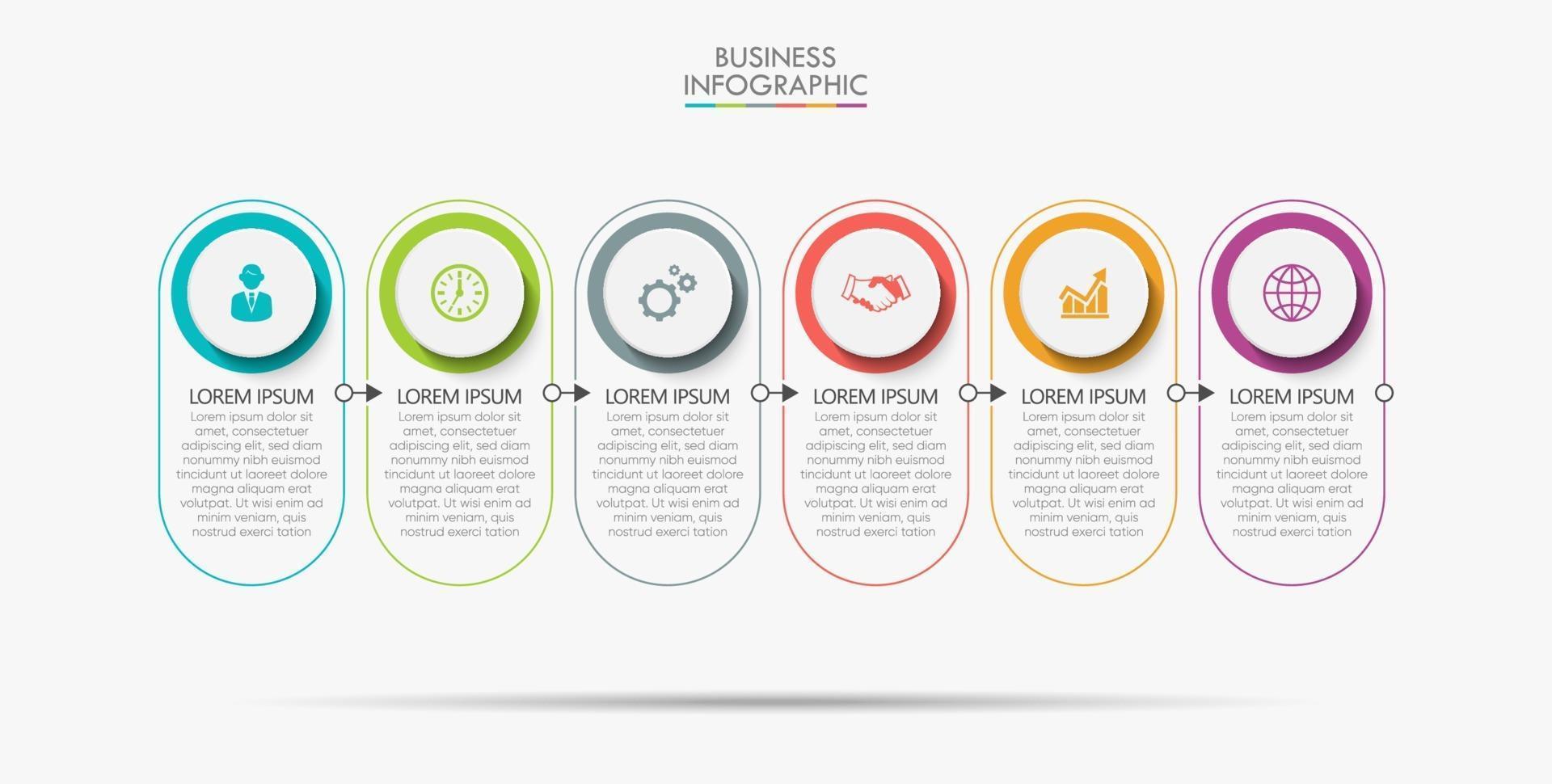 BUSINESS
INFOGRAPHIC

LOREM IPSUM
Lorem ipsum dolor sit amet, consectetuer adipiscing elit, sed diam nonummy nibh euismod tincidunt ut laoreet dolore magna aliquam erat volutpat. Ut wisi enim ad minim veniam, quis nostrud exerci tation

LOREM IPSUM
Lorem ipsum dolor sit amet, consectetuer adipiscing elit, sed diam nonummy nibh euismod tincidunt ut laoreet dolore magna aliquam erat volutpat. Ut wisi enim ad minim veniam, quis nostrud exerci tation

LOREM IPSUM
Lorem ipsum dolor sit amet, consectetuer adipiscing elit, sed diam nonummy nibh euismod tincidunt ut laoreet dolore magna aliquam erat volutpat. Ut wisi enim ad minim veniam, quis nostrud exerci tation

LOREM IPSUM
Lorem ipsum dolor sit amet, consectetuer adipiscing elit, sed diam nonummy nibh euismod tincidunt ut laoreet dolore magna aliquam erat volutpat. Ut wisi enim ad minim veniam, quis nostrud exerci tation

LOREM IPSUM
Lorem ipsum dolor sit amet, consectetuer adipiscing elit, sed diam nonummy nibh euismod tincidunt ut laoreet dolore magna aliquam erat volutpat. Ut wisi enim ad minim veniam, quis nostrud exerci tation

LOREM IPSUM
Lorem ipsum dolor sit amet, consectetuer adipiscing elit, sed diam nonummy nibh euismod tincidunt ut laoreet dolore magna aliquam erat volutpat. Ut wisi enim ad minim veniam, quis nostrud exerci tation