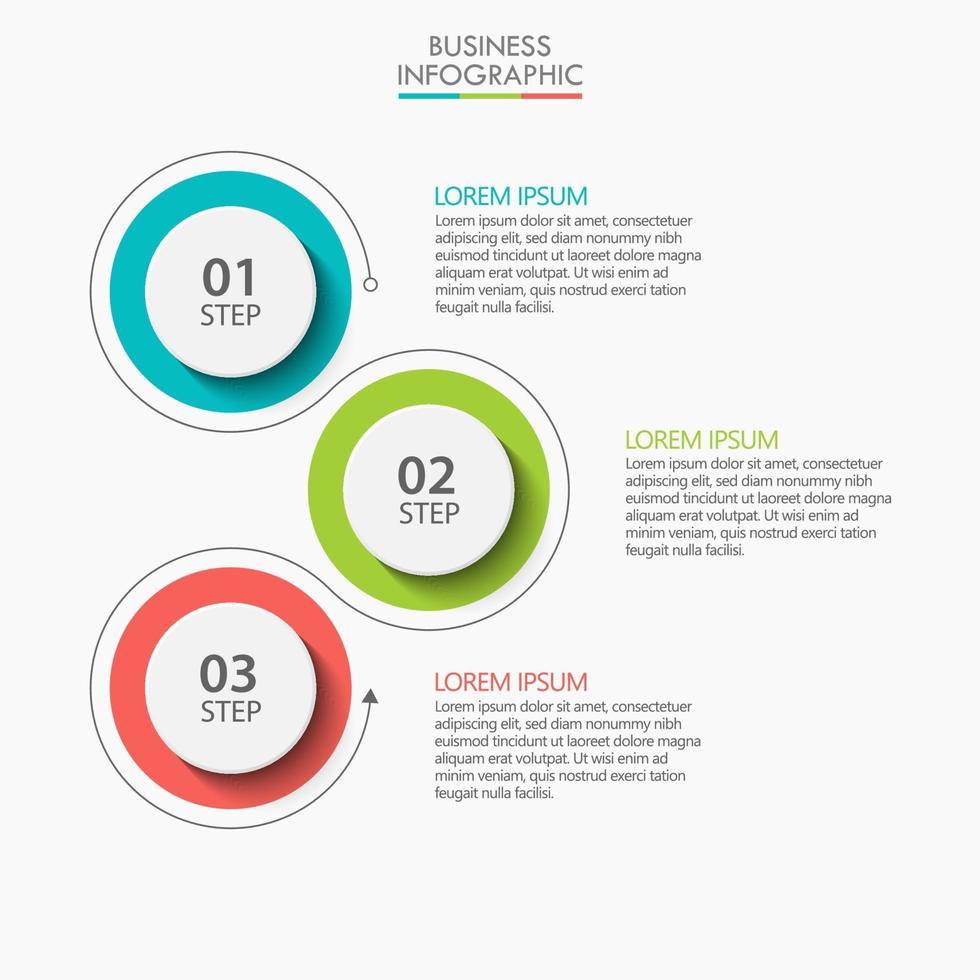 BUSINESS
INFOGRAPHIC

01
STEP

LOREM IPSUM
Lorem ipsum dolor sit amet, consectetuer adipiscing elit, sed diam nonummy nibh euismod tincidunt ut laoreet dolore magna aliquam erat volutpat. Ut wisi enim ad minim veniam, quis nostrud exerci tation feugait nulla facilisi.

02
STEP

LOREM IPSUM
Lorem ipsum dolor sit amet, consectetuer adipiscing elit, sed diam nonummy nibh euismod tincidunt ut laoreet dolore magna aliquam erat volutpat. Ut wisi enim ad minim veniam, quis nostrud exerci tation feugait nulla facilisi.

03
STEP

LOREM IPSUM
Lorem ipsum dolor sit amet, consectetuer adipiscing elit, sed diam nonummy nibh euismod tincidunt ut laoreet dolore magna aliquam erat volutpat. Ut wisi enim ad minim veniam, quis nostrud exerci tation feugait nulla facilisi.