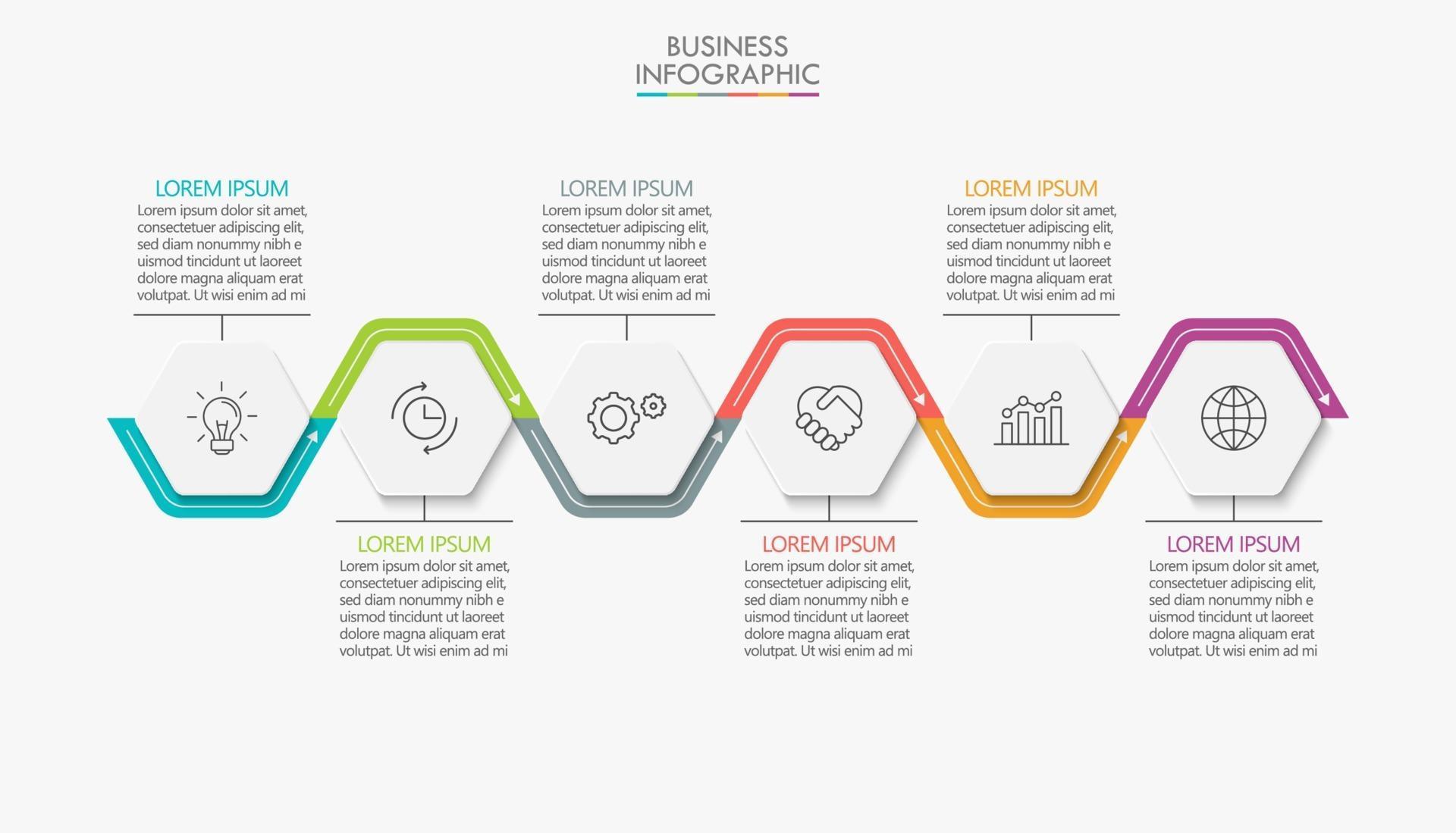 BUSINESS
INFOGRAPHIC

LOREM IPSUM
Lorem ipsum dolor sit amet, consectetuer adipiscing elit, sed diam nonummy nibh e uismod tincidunt ut laoreet dolore magna aliquam erat volutpat. Ut wisi enim ad mi

LOREM IPSUM
Lorem ipsum dolor sit amet, consectetuer adipiscing elit, sed diam nonummy nibh e uismod tincidunt ut laoreet dolore magna aliquam erat volutpat. Ut wisi enim ad mi

LOREM IPSUM
Lorem ipsum dolor sit amet, consectetuer adipiscing elit, sed diam nonummy nibh e uismod tincidunt ut laoreet dolore magna aliquam erat volutpat. Ut wisi enim ad mi

LOREM IPSUM
Lorem ipsum dolor sit amet, consectetuer adipiscing elit, sed diam nonummy nibh e uismod tincidunt ut laoreet dolore magna aliquam erat volutpat. Ut wisi enim ad mi

LOREM IPSUM
Lorem ipsum dolor sit amet, consectetuer adipiscing elit, sed diam nonummy nibh e uismod tincidunt ut laoreet dolore magna aliquam erat volutpat. Ut wisi enim ad mi

LOREM IPSUM
Lorem ipsum dolor sit amet, consectetuer adipiscing elit, sed diam nonummy nibh e uismod tincidunt ut laoreet dolore magna aliquam erat volutpat. Ut wisi enim ad mi