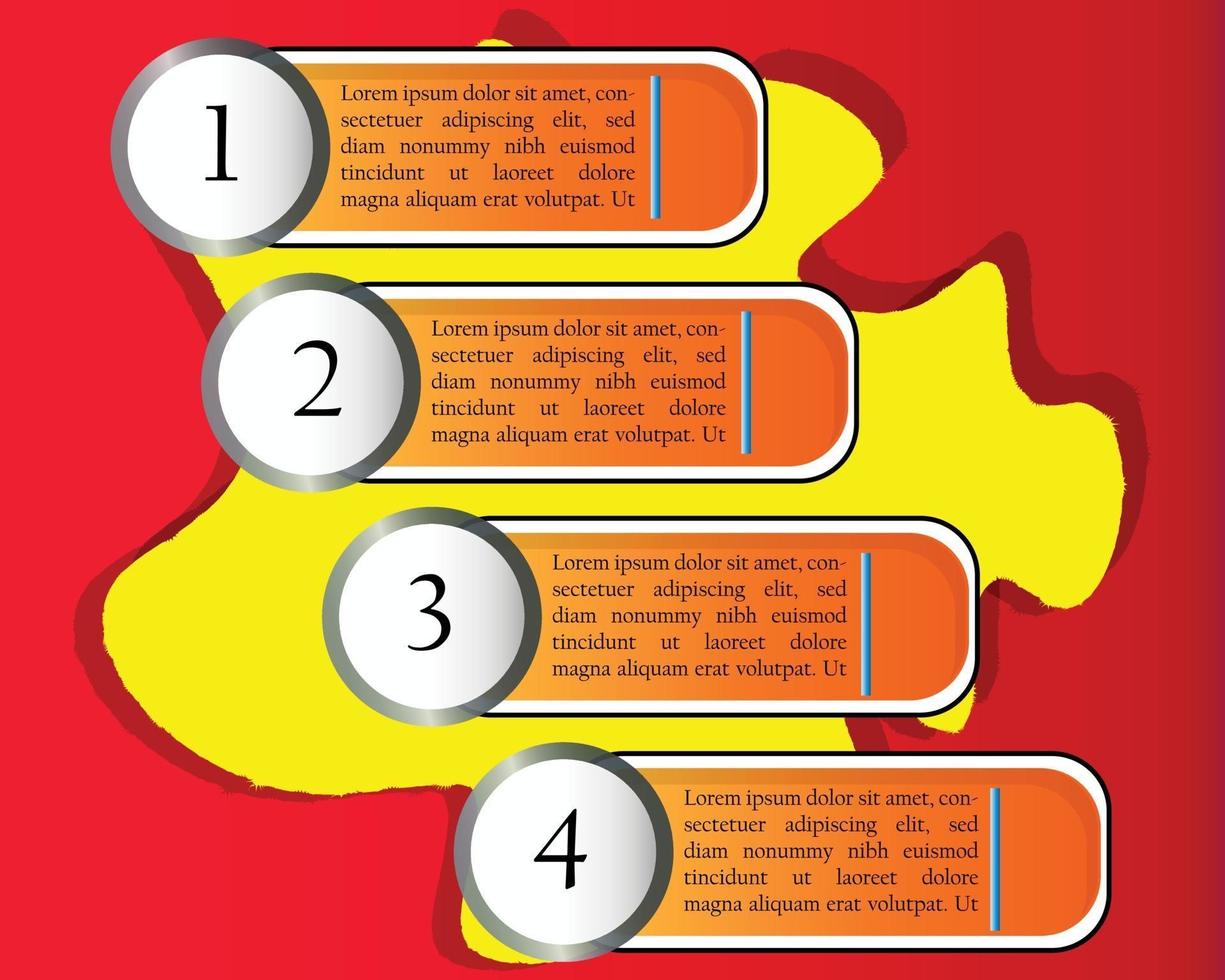 1

Lorem ipsum dolor sit amet, consectetuer adipiscing elit, sed diam nonummy nibh euismod tincidunt ut laoreet dolore magna aliquam erat volutpat. Ut

2

Lorem ipsum dolor sit amet, consectetuer adipiscing elit, sed diam nonummy nibh euismod tincidunt ut laoreet dolore magna aliquam erat volutpat. Ut

3

Lorem ipsum dolor sit amet, consectetuer adipiscing elit, sed diam nonummy nibh euismod tincidunt ut laoreet dolore magna aliquam erat volutpat. Ut

4

Lorem ipsum dolor sit amet, consectetuer adipiscing elit, sed diam nonummy nibh euismod tincidunt ut laoreet dolore magna aliquam erat volutpat. Ut