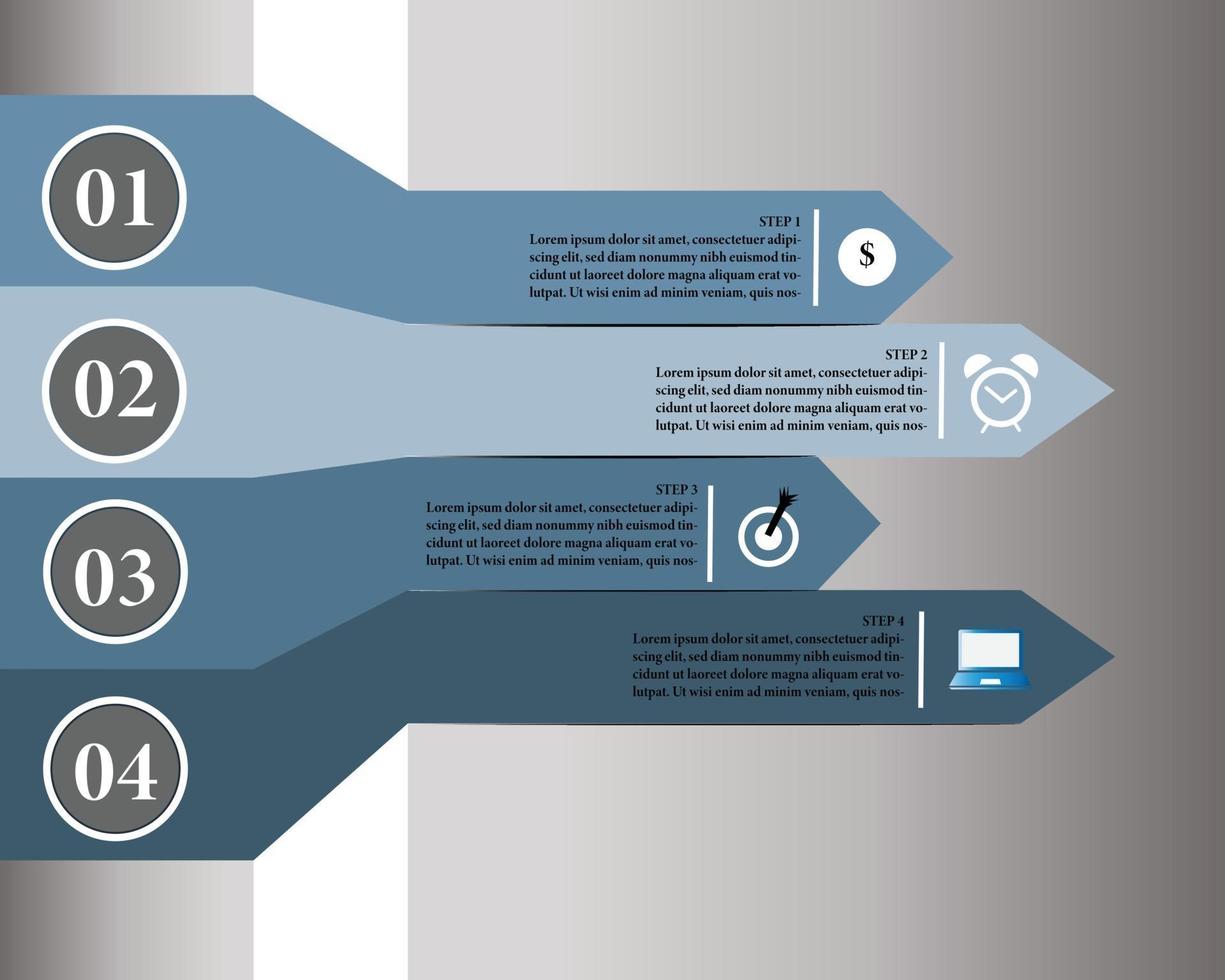 01

STEP 1
Lorem ipsum dolor sit amet, consectetuer adipiscing elit, sed diam nonummy nibh euismod tincidunt ut laoreet dolore magna aliquam erat volutpat. Ut wisi enim ad minim veniam, quis nos-

$

02

STEP 2
Lorem ipsum dolor sit amet, consectetuer adipiscing elit, sed diam nonummy nibh euismod tincidunt ut laoreet dolore magna aliquam erat volutpat. Ut wisi enim ad minim veniam, quis nos-

03

STEP 3
Lorem ipsum dolor sit amet, consectetuer adipiscing elit, sed diam nonummy nibh euismod tincidunt ut laoreet dolore magna aliquam erat volutpat. Ut wisi enim ad minim veniam, quis nos-

04

STEP 4
Lorem ipsum dolor sit amet, consectetuer adipiscing elit, sed diam nonummy nibh euismod tincidunt ut laoreet dolore magna aliquam erat volutpat. Ut wisi enim ad minim veniam, quis nos-