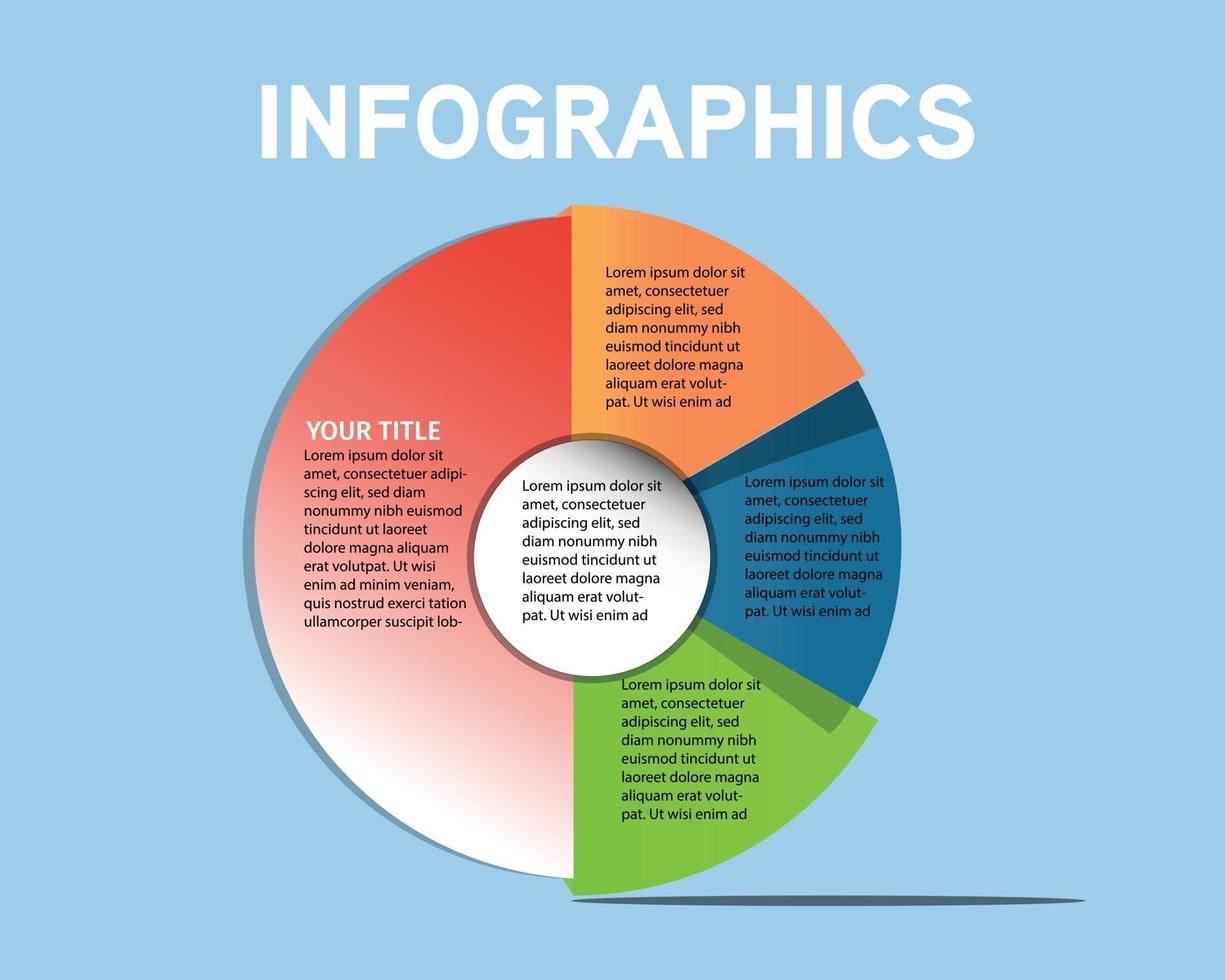 INFOGRAPHICS

YOUR TITLE
Lorem ipsum dolor sit amet, consectetuer adipiscing elit, sed diam nonummy nibh euismod tincidunt ut laoreet dolore magna aliquam erat volutpat. Ut wisi enim ad minim veniam, quis nostrud exerci tation ullamcorper suscipit lob-

Lorem ipsum dolor sit amet, consectetuer adipiscing elit, sed diam nonummy nibh euismod tincidunt ut laoreet dolore magna aliquam erat volutpat. Ut wisi enim ad

Lorem ipsum dolor sit amet, consectetuer adipiscing elit, sed diam nonummy nibh euismod tincidunt ut laoreet dolore magna aliquam erat volutpat. Ut wisi enim ad

Lorem ipsum dolor sit amet, consectetuer adipiscing elit, sed diam nonummy nibh euismod tincidunt ut laoreet dolore magna aliquam erat volutpat. Ut wisi enim ad

Lorem ipsum dolor sit amet, consectetuer adipiscing elit, sed diam nonummy nibh euismod tincidunt ut laoreet dolore magna aliquam erat volutpat. Ut wisi enim ad