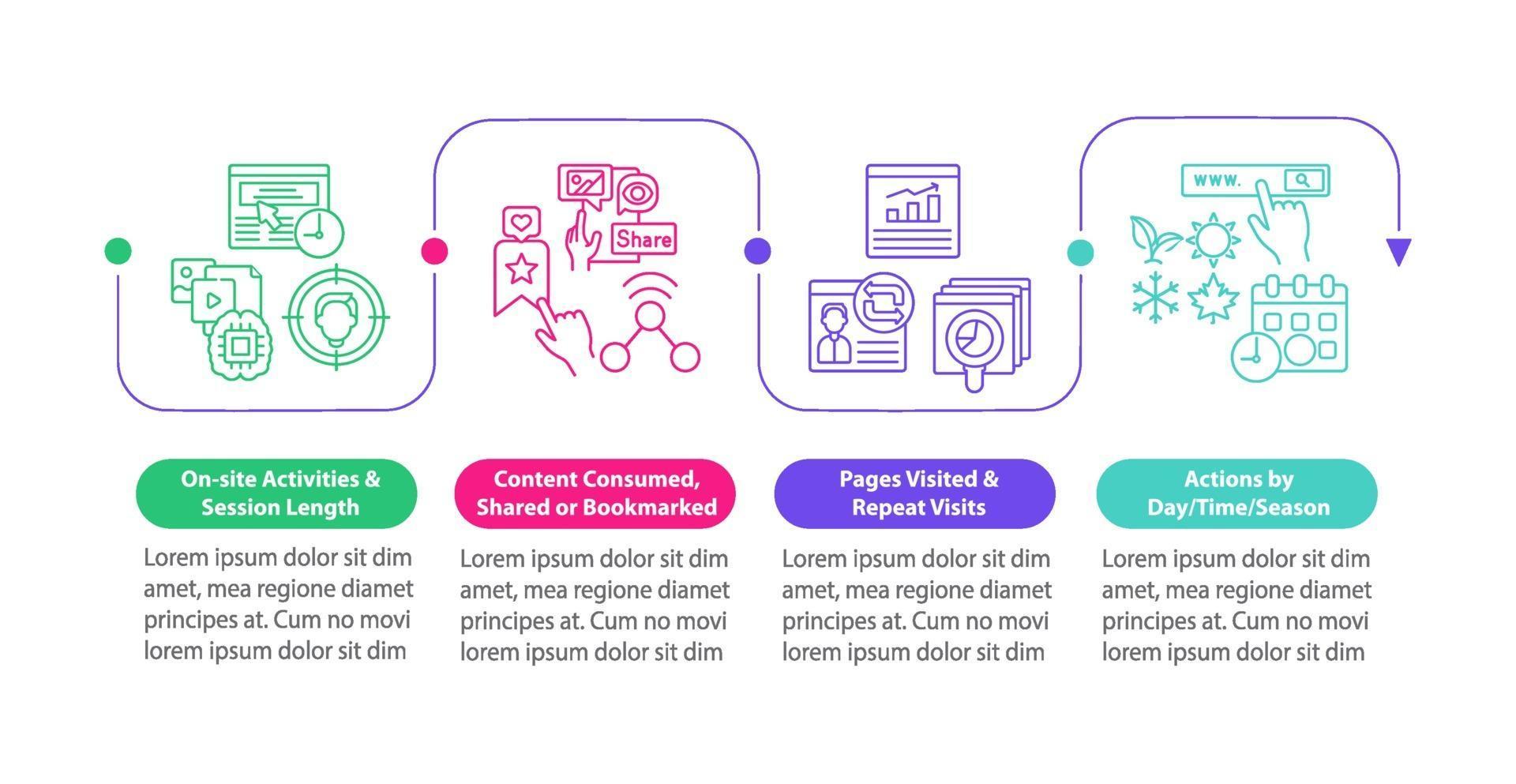 Share

www.

On-site Activities & Session Length

Lorem ipsum dolor sit dim amet, mea regione diamet principes at. Cum no movi lorem ipsum dolor sit dim

Content Consumed, Shared or Bookmarked

Lorem ipsum dolor sit dim amet, mea regione diamet principes at. Cum no movi lorem ipsum dolor sit dim

Pages Visited & Repeat Visits

Lorem ipsum dolor sit dim amet, mea regione diamet principes at. Cum no movi lorem ipsum dolor sit dim

Actions by Day/Time/Season

Lorem ipsum dolor sit dim amet, mea regione diamet principes at. Cum no movi lorem ipsum dolor sit dim