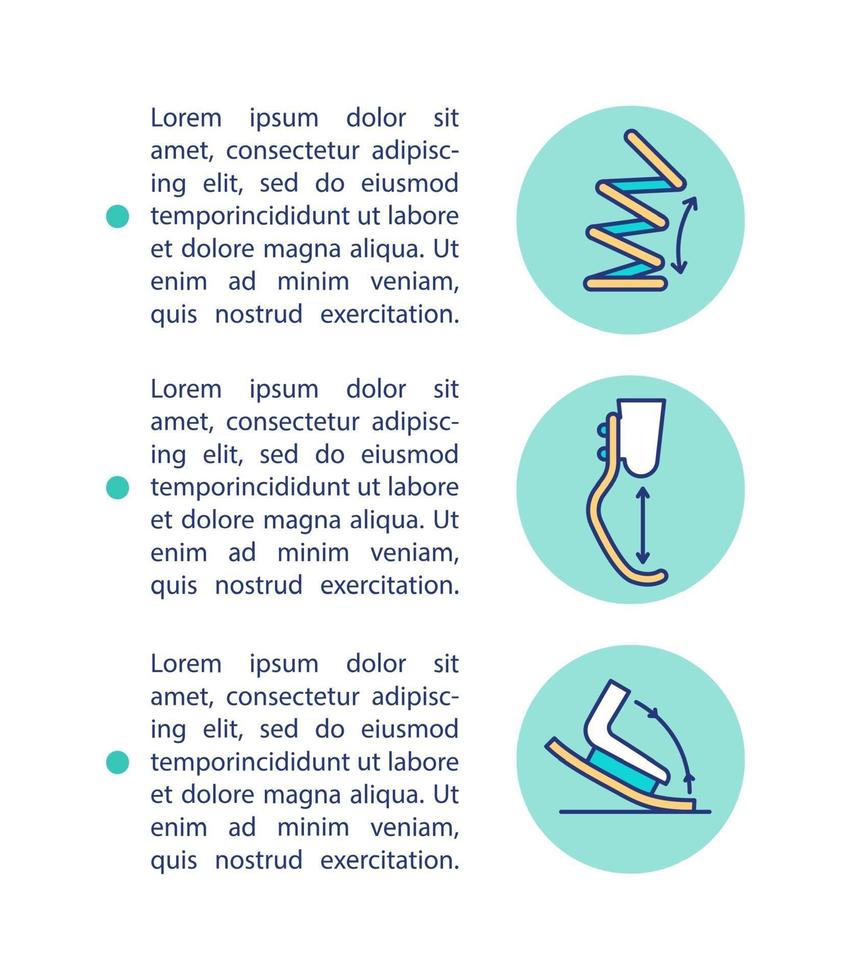 Lorem ipsum dolor sit amet, consectetur adipiscing elit, sed do eiusmod temporincididunt ut labore et dolore magna aliqua. Ut enim ad minim veniam, quis nostrud exercitation.

Lorem ipsum dolor sit amet, consectetur adipiscing elit, sed do eiusmod temporincididunt ut labore et dolore magna aliqua. Ut enim ad minim veniam, quis nostrud exercitation.

Lorem ipsum dolor sit amet, consectetur adipiscing elit, sed do eiusmod temporincididunt ut labore et dolore magna aliqua. Ut enim ad minim veniam, quis nostrud exercitation.