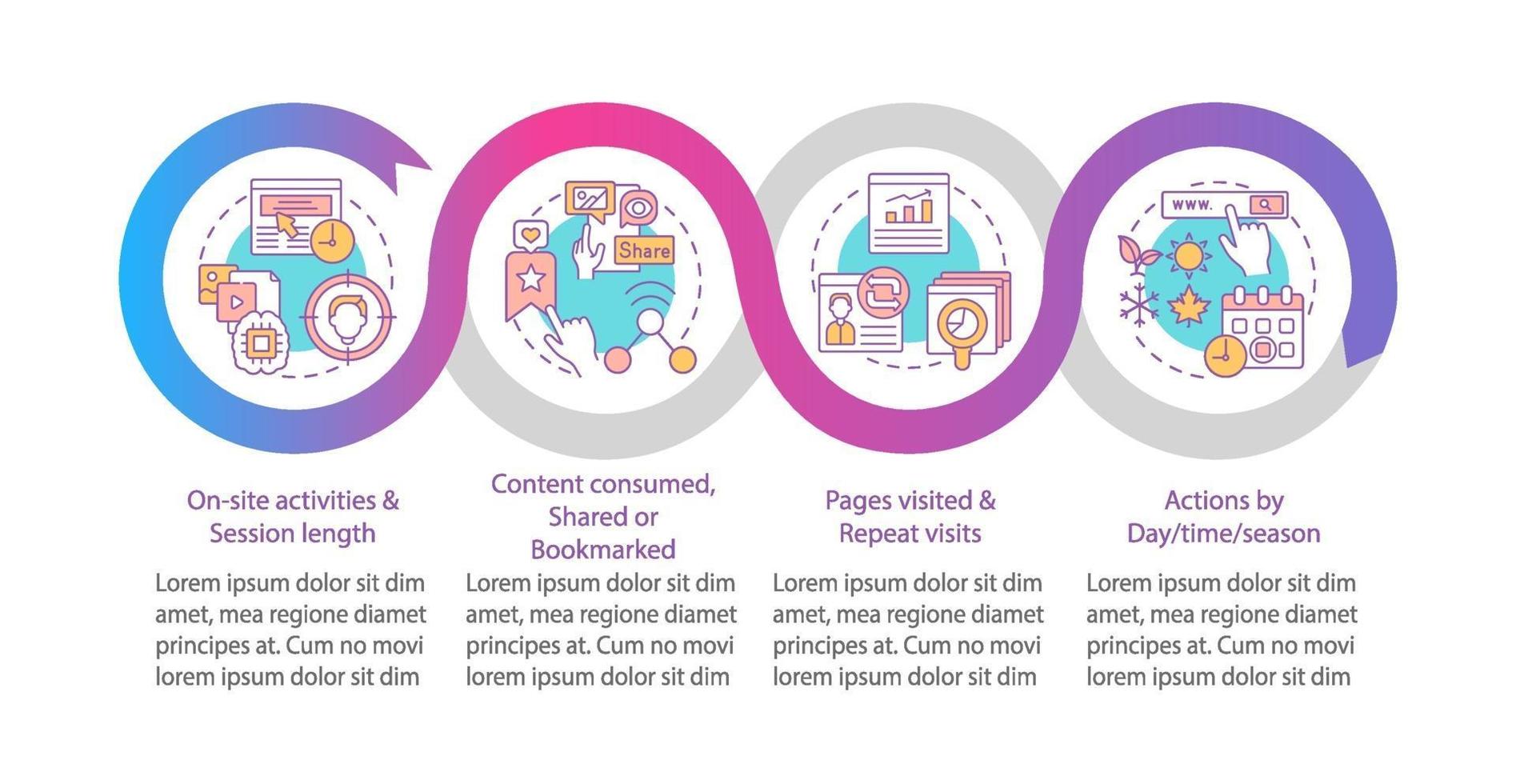 Share

www.

On-site activities & Session length

Lorem ipsum dolor sit dim amet, mea regione diamet principes at. Cum no movi lorem ipsum dolor sit dim

Content consumed, Shared or Bookmarked

Lorem ipsum dolor sit dim amet, mea regione diamet principes at. Cum no movi lorem ipsum dolor sit dim

Pages visited & Repeat visits

Lorem ipsum dolor sit dim amet, mea regione diamet principes at. Cum no movi lorem ipsum dolor sit dim

Actions by Day/time/season

Lorem ipsum dolor sit dim amet, mea regione diamet principes at. Cum no movi lorem ipsum dolor sit dim