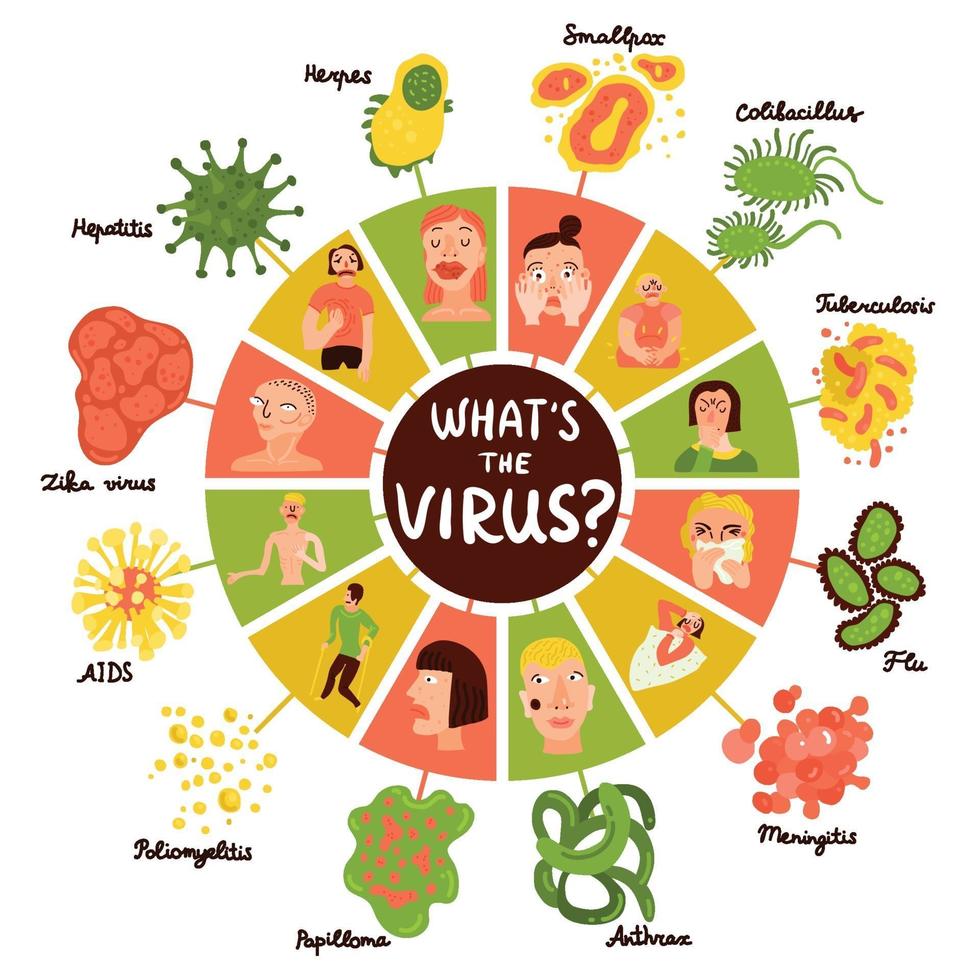 WHAT'S THE VIRUS?

Smallpox

Colibacillus

Tuberculosis

Flu

Meningitis

Anthrax

Papilloma

Poliomyelitis

AIDS

Zika virus

Hepatitis

Herpes