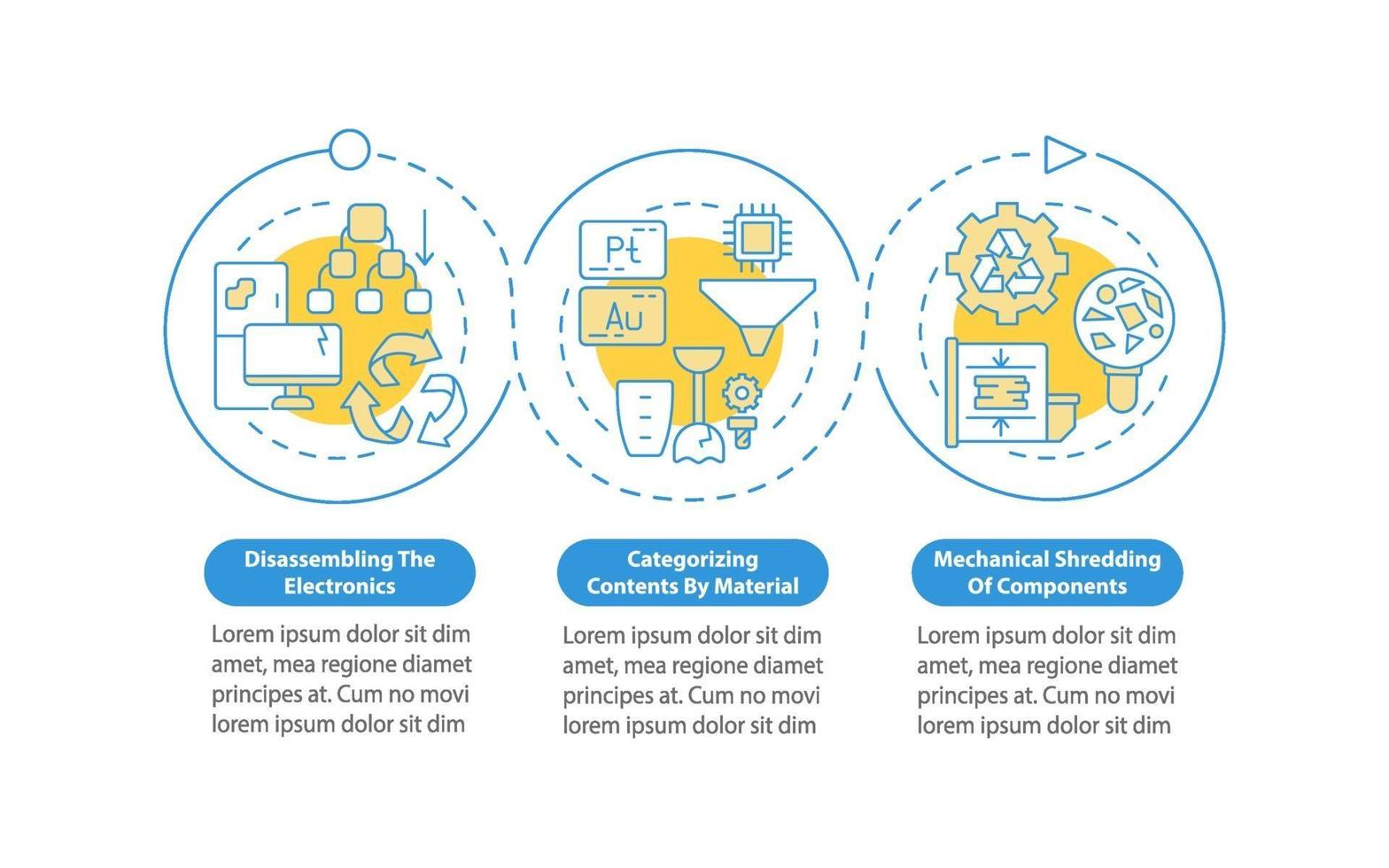 Pt

Au

Disassembling The Electronics

Lorem ipsum dolor sit dim amet, mea regione diamet principes at. Cum no movi lorem ipsum dolor sit dim

Categorizing Contents By Material

Lorem ipsum dolor sit dim amet, mea regione diamet principes at. Cum no movi lorem ipsum dolor sit dim

Mechanical Shredding Of Components

Lorem ipsum dolor sit dim amet, mea regione diamet principes at. Cum no movi lorem ipsum dolor sit dim