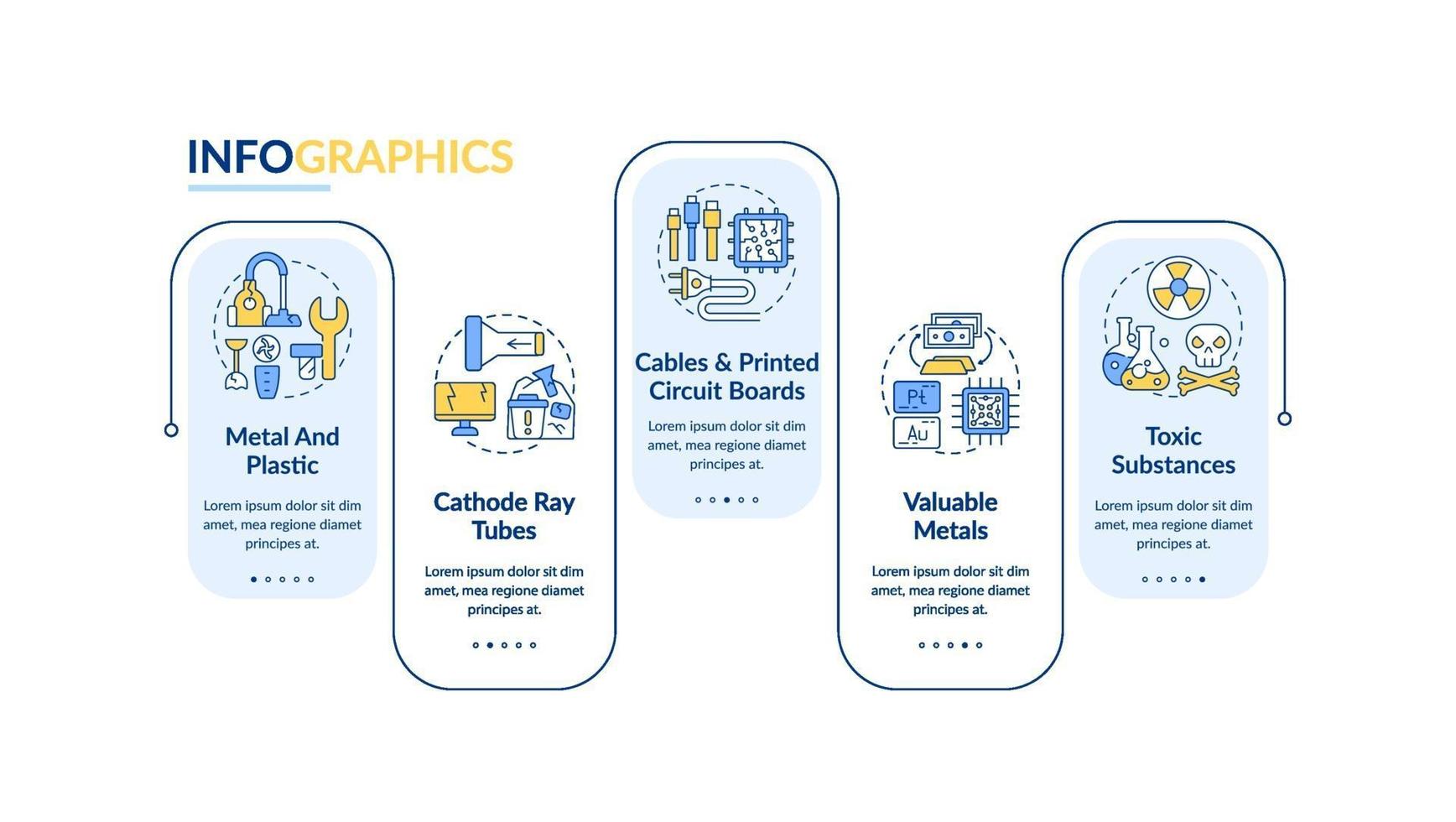 INFOGRAPHICS

Metal And Plastic

Lorem ipsum dolor sit dim amet, mea regione diamet principes at.

Cathode Ray Tubes

Lorem ipsum dolor sit dim amet, mea regione diamet principes at.

Cables & Printed Circuit Boards

Lorem ipsum dolor sit dim amet, mea regione diamet principes at.

Pt

Au

Valuable Metals

Lorem ipsum dolor sit dim amet, mea regione diamet principes at.

Toxic Substances

Lorem ipsum dolor sit dim amet, mea regione diamet principes at.