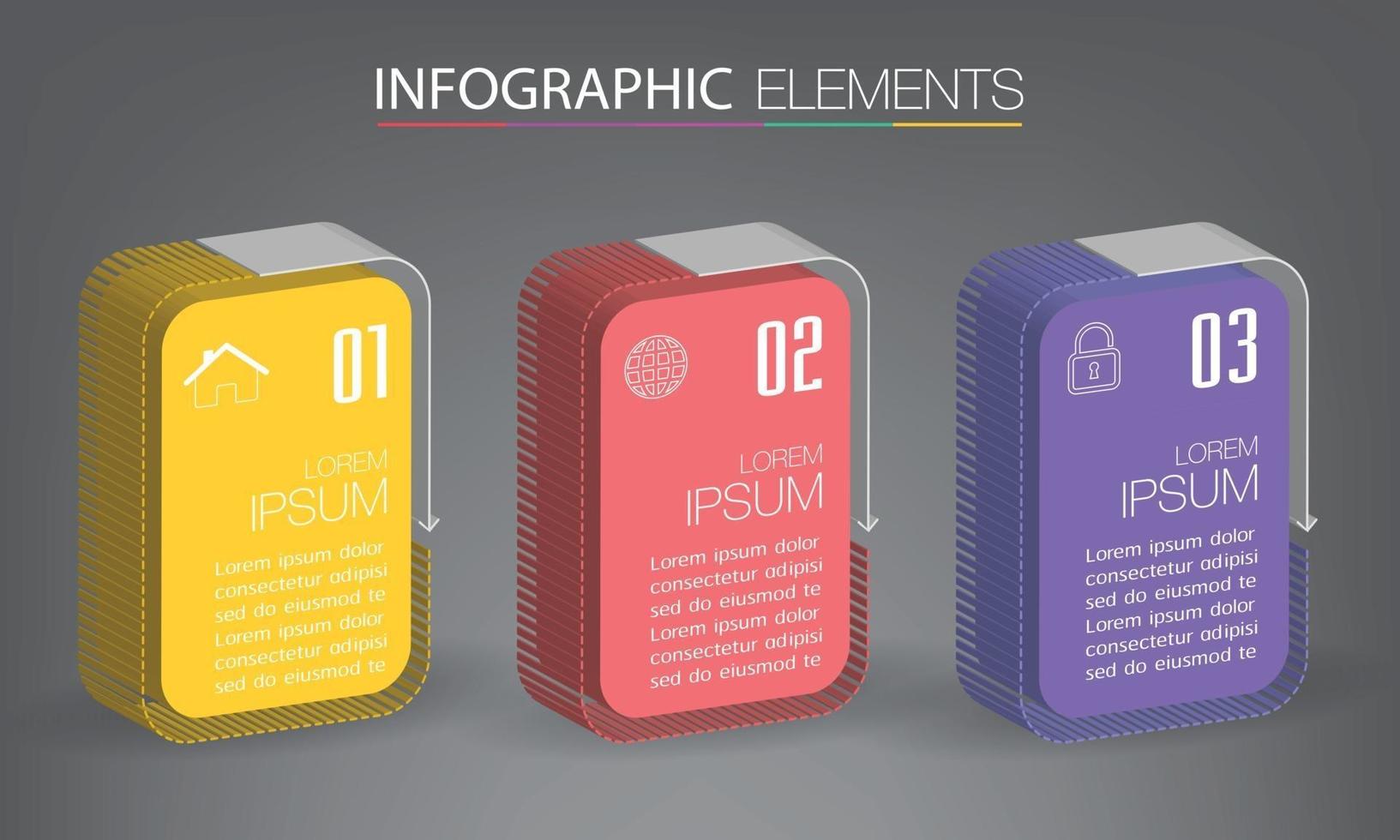 INFOGRAPHIC ELEMENTS

01

LOREM
IPSUM

Lorem ipsum dolor consectetur adipisi sed do eiusmod te Lorem ipsum dolor consectetur adipisi sed do eiusmod te

02

LOREM
IPSUM

Lorem ipsum dolor consectetur adipisi sed do eiusmod te Lorem ipsum dolor consectetur adipisi sed do eiusmod te

03

LOREM
IPSUM

Lorem ipsum dolor consectetur adipisi sed do eiusmod te Lorem ipsum dolor consectetur adipisi sed do eiusmod te