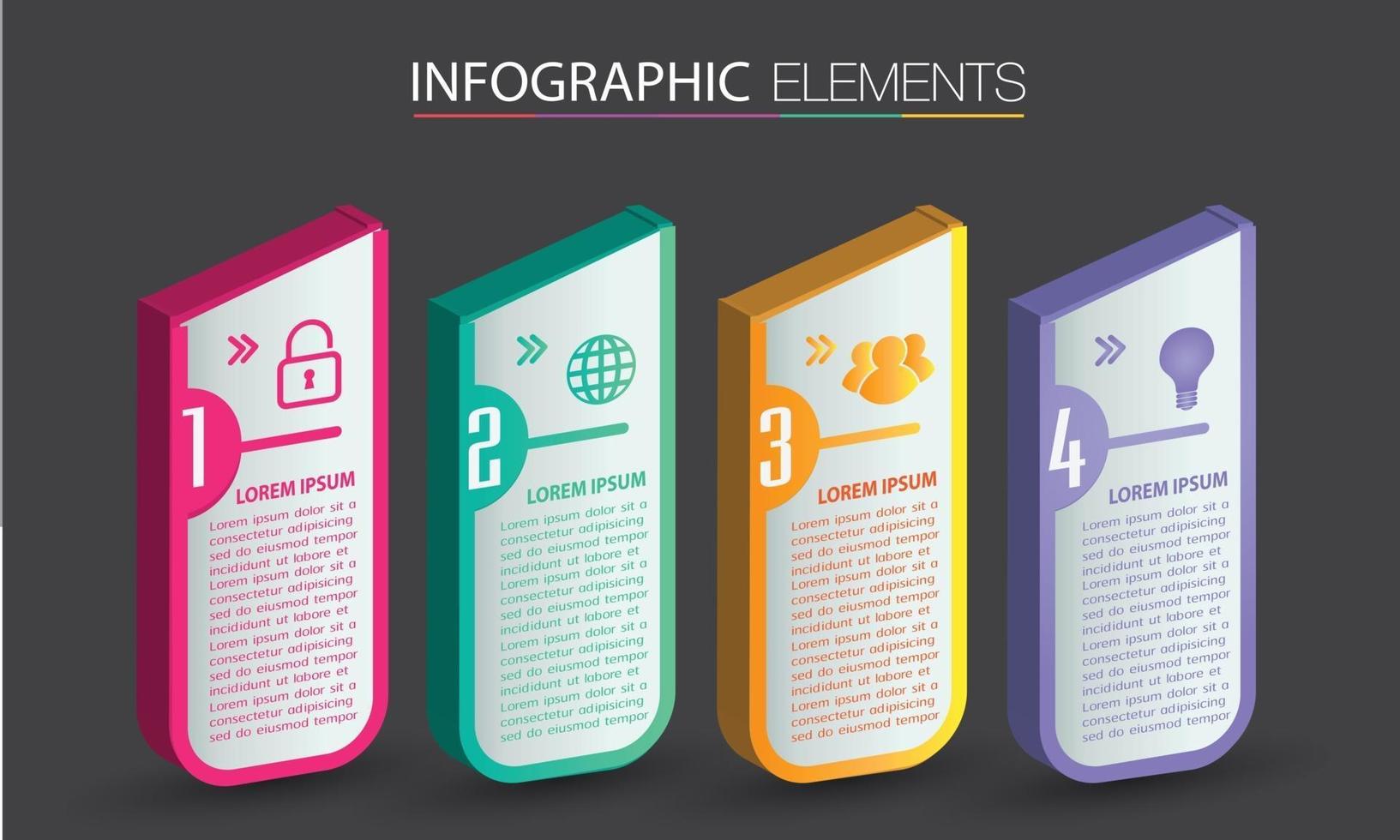 INFOGRAPHIC ELEMENTS

1
LOREM IPSUM
Lorem ipsum dolor sit a consectetur adipisicing sed do eiusmod tempor incididunt ut labore et Lorem ipsum dolor sit a consectetur adipisicing sed do eiusmod tempor incididunt ut labore et Lorem ipsum dolor sit a consectetur adipisicing sed do eiusmod tempor incididunt ut labore et Lorem ipsum dolor sit a consectetur adipisicing sed do eiusmod tempor

2
LOREM IPSUM
Lorem ipsum dolor sit a consectetur adipisicing sed do eiusmod tempor incididunt ut labore et Lorem ipsum dolor sit a consectetur adipisicing sed do eiusmod tempor incididunt ut labore et Lorem ipsum dolor sit a consectetur adipisicing sed do eiusmod tempor incididunt ut labore et Lorem ipsum dolor sit a consectetur adipisicing sed do eiusmod tempor

3
LOREM IPSUM
Lorem ipsum dolor sit a consectetur adipisicing sed do eiusmod tempor incididunt ut labore et Lorem ipsum dolor sit a consectetur adipisicing sed do eiusmod tempor incididunt ut labore et Lorem ipsum dolor sit a consectetur adipisicing sed do eiusmod tempor incididunt ut labore et Lorem ipsum dolor sit a consectetur adipisicing sed do eiusmod tempor

4
LOREM IPSUM
Lorem ipsum dolor sit a consectetur adipisicing sed do eiusmod tempor incididunt ut labore et Lorem ipsum dolor sit a consectetur adipisicing sed do eiusmod tempor incididunt ut labore et Lorem ipsum dolor sit a consectetur adipisicing sed do eiusmod tempor incididunt ut labore et Lorem ipsum dolor sit a consectetur adipisicing sed do eiusmod tempor