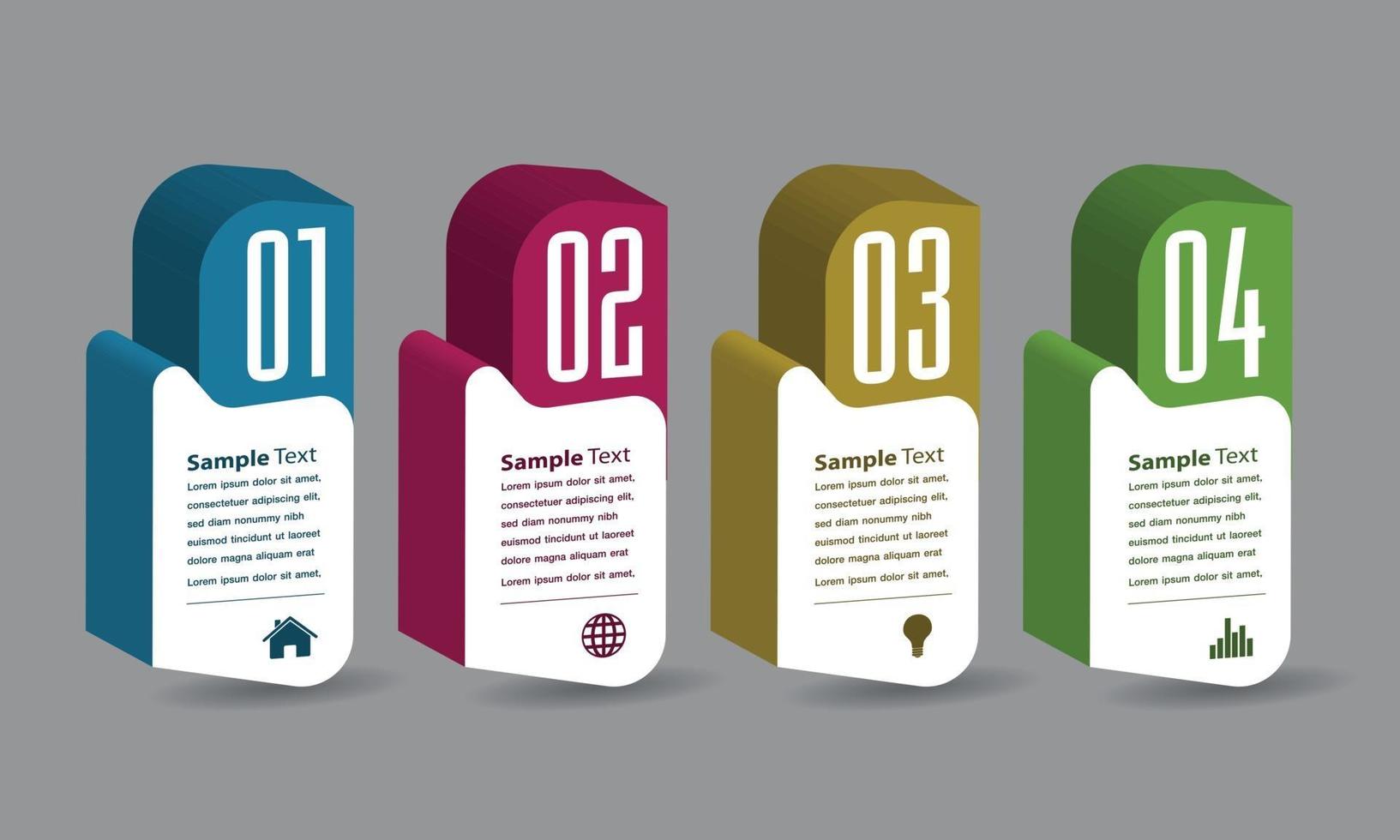 01

Sample Text

Lorem ipsum dolor sit amet, consectetuer adipiscing elit, sed diam nonummy nibh euismod tincidunt ut laoreet dolore magna aliquam erat Lorem ipsum dolor sit amet,

02

Sample Text

Lorem ipsum dolor sit amet, consectetuer adipiscing elit, sed diam nonummy nibh euismod tincidunt ut laoreet dolore magna aliquam erat Lorem ipsum dolor sit amet,

03

Sample Text

Lorem ipsum dolor sit amet, consectetuer adipiscing elit, sed diam nonummy nibh euismod tincidunt ut laoreet dolore magna aliquam erat Lorem ipsum dolor sit amet,

04

Sample Text

Lorem ipsum dolor sit amet, consectetuer adipiscing elit, sed diam nonummy nibh euismod tincidunt ut laoreet dolore magna aliquam erat Lorem ipsum dolor sit amet,