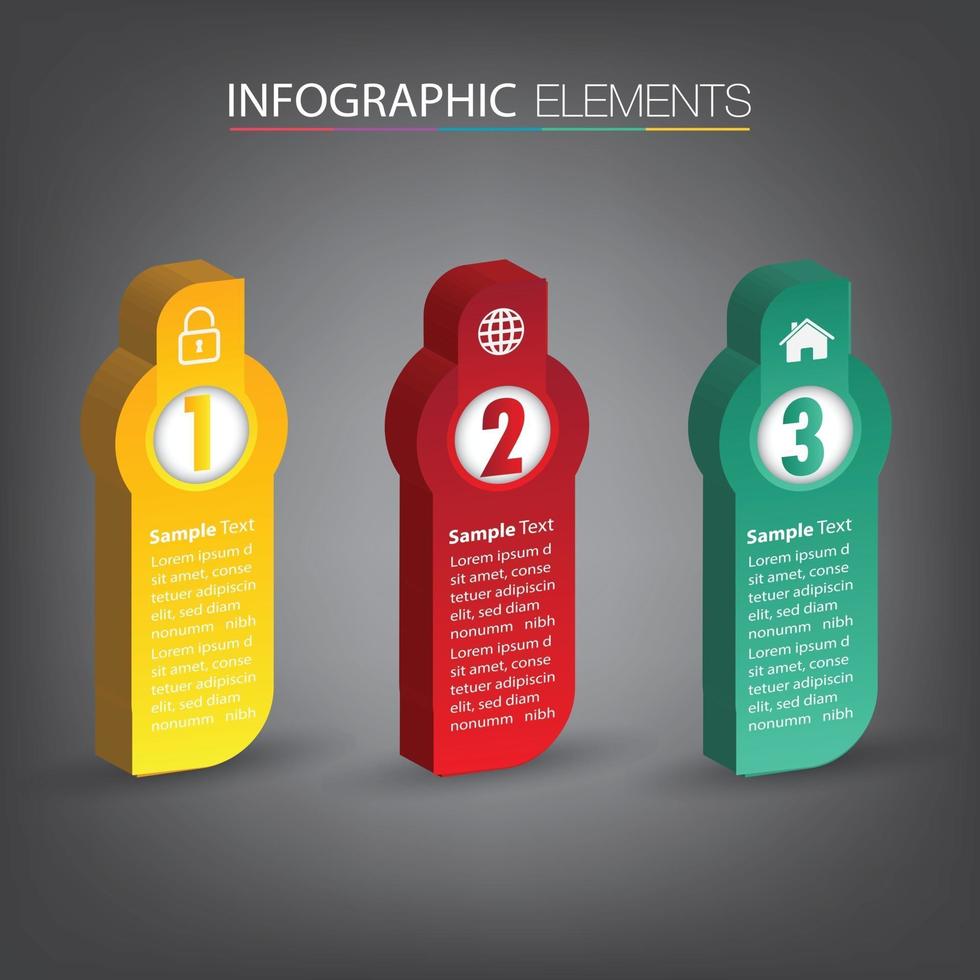 INFOGRAPHIC ELEMENTS

1

Sample Text

Lorem ipsum d sit amet, conse tetuer adipiscin elit, sed diam nonumm nibh Lorem ipsum d sit amet, conse tetuer adipiscin elit, sed diam nonumm nibh

2

Sample Text

Lorem ipsum d sit amet, conse tetuer adipiscin elit, sed diam nonumm nibh Lorem ipsum d sit amet, conse tetuer adipiscin elit, sed diam nonumm nibh

3

Sample Text

Lorem ipsum d sit amet, conse tetuer adipiscin elit, sed diam nonumm nibh Lorem ipsum d sit amet, conse tetuer adipiscin elit, sed diam nonumm nibh