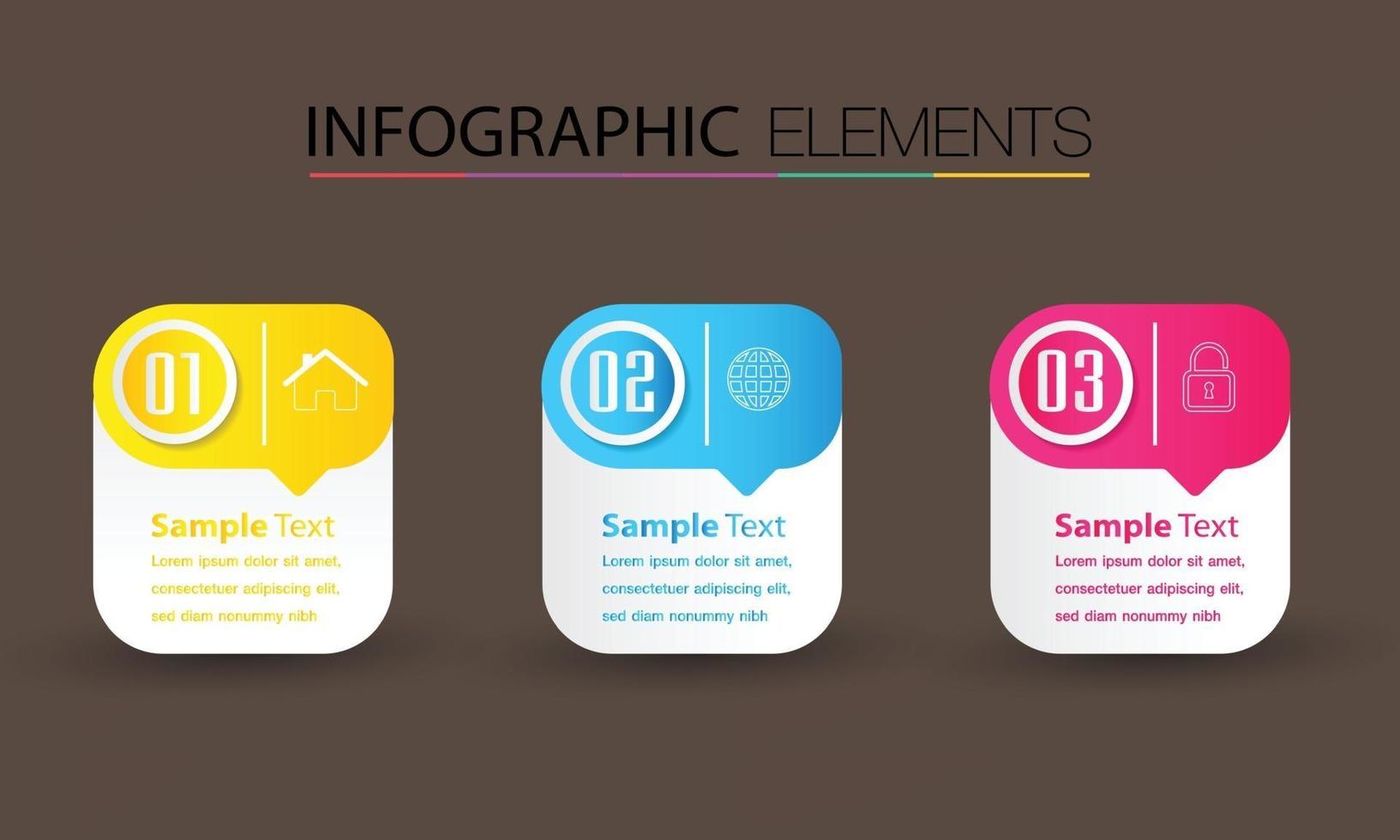 INFOGRAPHIC ELEMENTS

01

Sample Text

Lorem ipsum dolor sit amet, consectetuer adipiscing elit, sed diam nonummy nibh

02

Sample Text

Lorem ipsum dolor sit amet, consectetuer adipiscing elit, sed diam nonummy nibh

03

Sample Text

Lorem ipsum dolor sit amet, consectetuer adipiscing elit, sed diam nonummy nibh