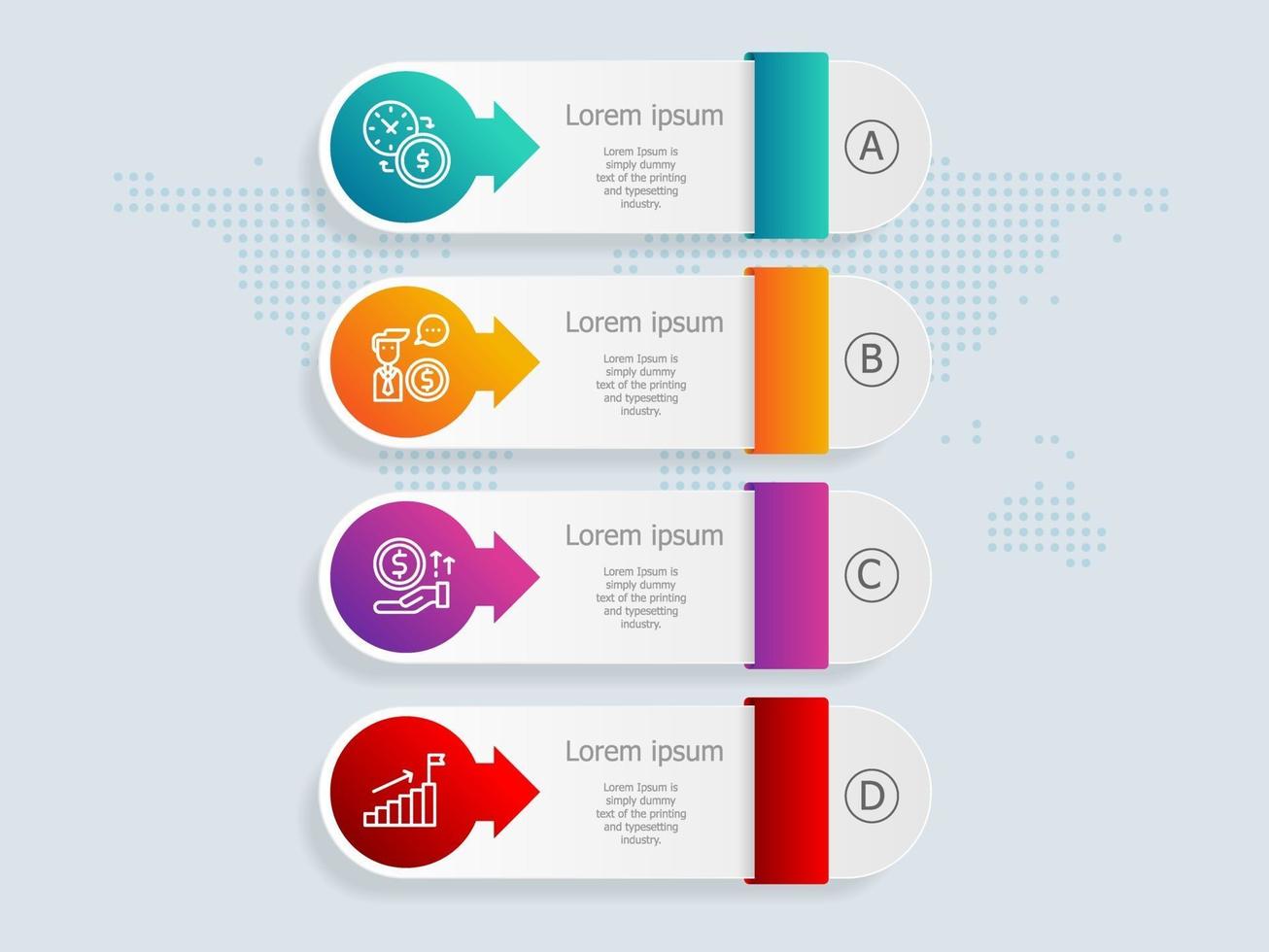 Lorem ipsum

Lorem Ipsum is simply dummy text of the printing and typesetting industry.

A

Lorem ipsum

Lorem Ipsum is simply dummy text of the printing and typesetting industry.

B

Lorem ipsum

Lorem Ipsum is simply dummy text of the printing and typesetting industry.

C

Lorem ipsum

Lorem Ipsum is simply dummy text of the printing and typesetting industry.

D