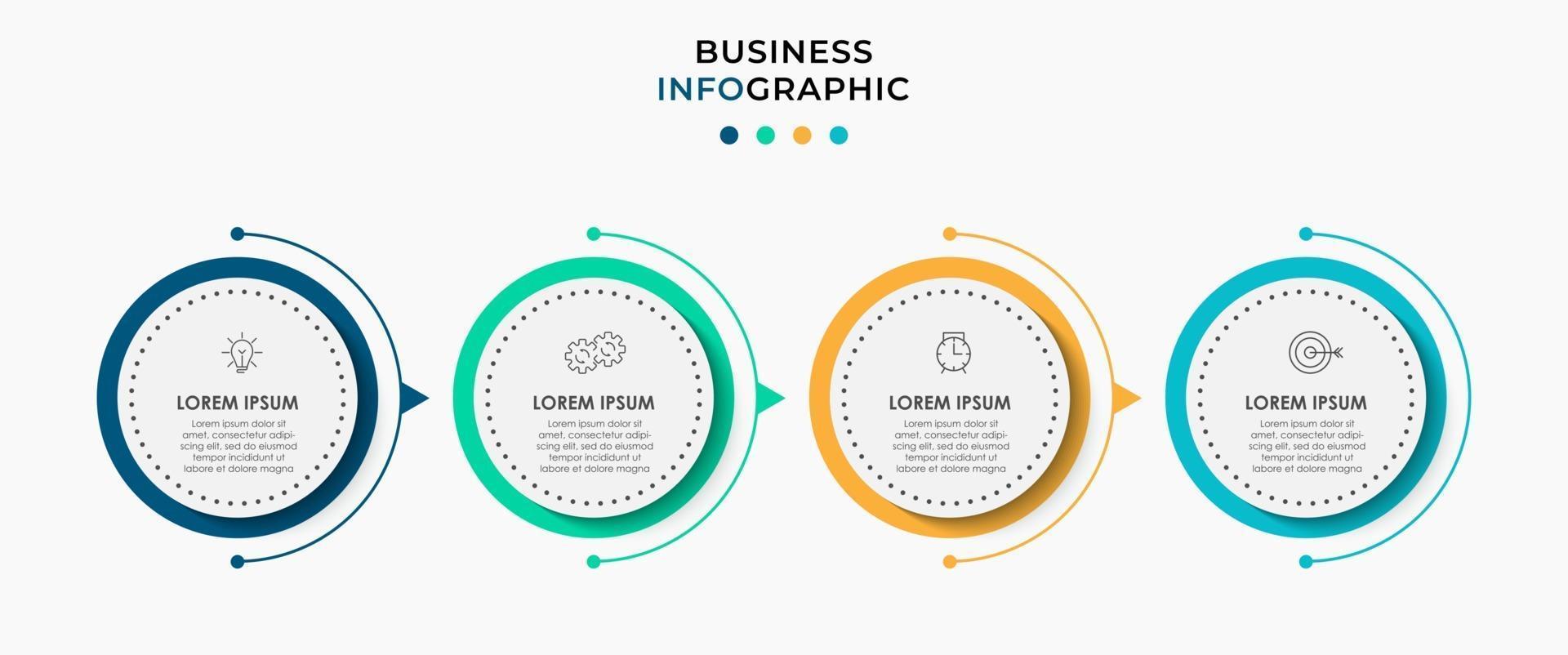 BUSINESS
INFOGRAPHIC

LOREM IPSUM

Lorem ipsum dolor sit amet, consectetur adipiscing elit, sed do eiusmod tempor incididunt ut labore et dolore magna

LOREM IPSUM

Lorem ipsum dolor sit amet, consectetur adipiscing elit, sed do eiusmod tempor incididunt ut labore et dolore magna

LOREM IPSUM

Lorem ipsum dolor sit amet, consectetur adipiscing elit, sed do eiusmod tempor incididunt ut labore et dolore magna

LOREM IPSUM

Lorem ipsum dolor sit amet, consectetur adipiscing elit, sed do eiusmod tempor incididunt ut labore et dolore magna