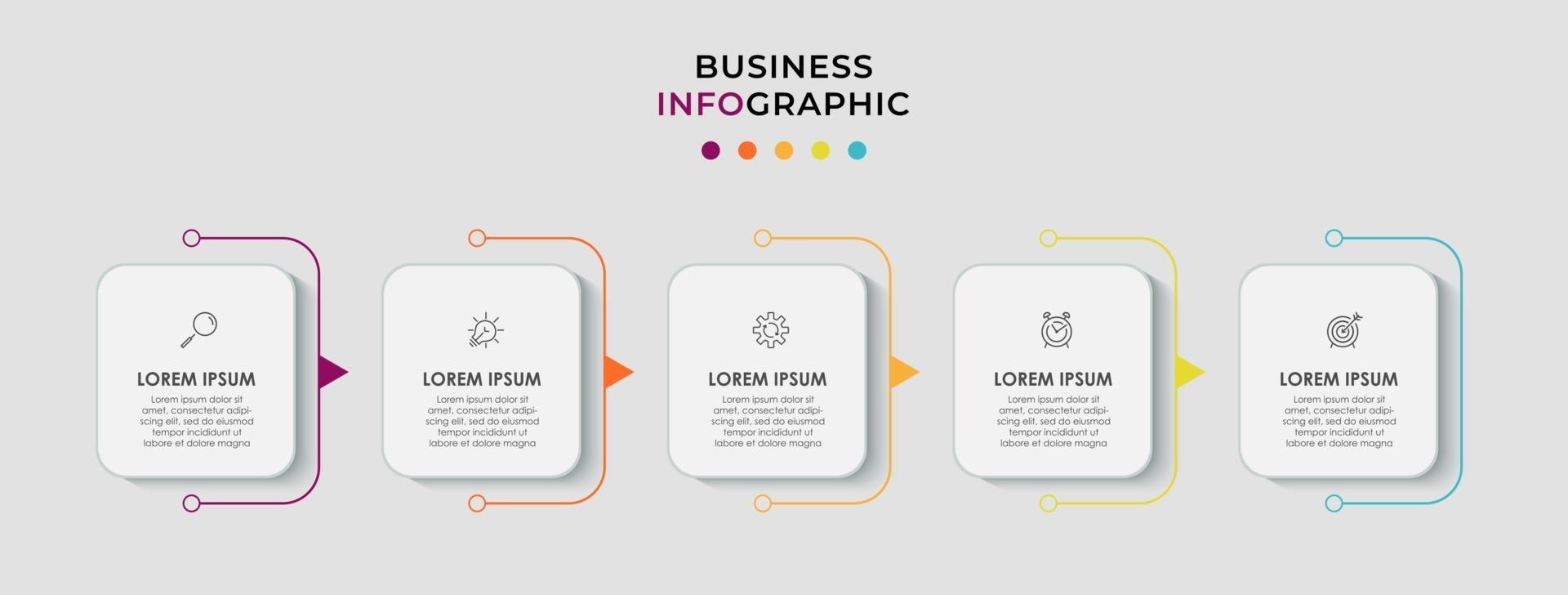 BUSINESS
INFOGRAPHIC

LOREM IPSUM
Lorem ipsum dolor sit amet, consectetur adipiscing elit, sed do eiusmod tempor incididunt ut labore et dolore magna

LOREM IPSUM
Lorem ipsum dolor sit amet, consectetur adipiscing elit, sed do eiusmod tempor incididunt ut labore et dolore magna

LOREM IPSUM
Lorem ipsum dolor sit amet, consectetur adipiscing elit, sed do eiusmod tempor incididunt ut labore et dolore magna

LOREM IPSUM
Lorem ipsum dolor sit amet, consectetur adipiscing elit, sed do eiusmod tempor incididunt ut labore et dolore magna

LOREM IPSUM
Lorem ipsum dolor sit amet, consectetur adipiscing elit, sed do eiusmod tempor incididunt ut labore et dolore magna