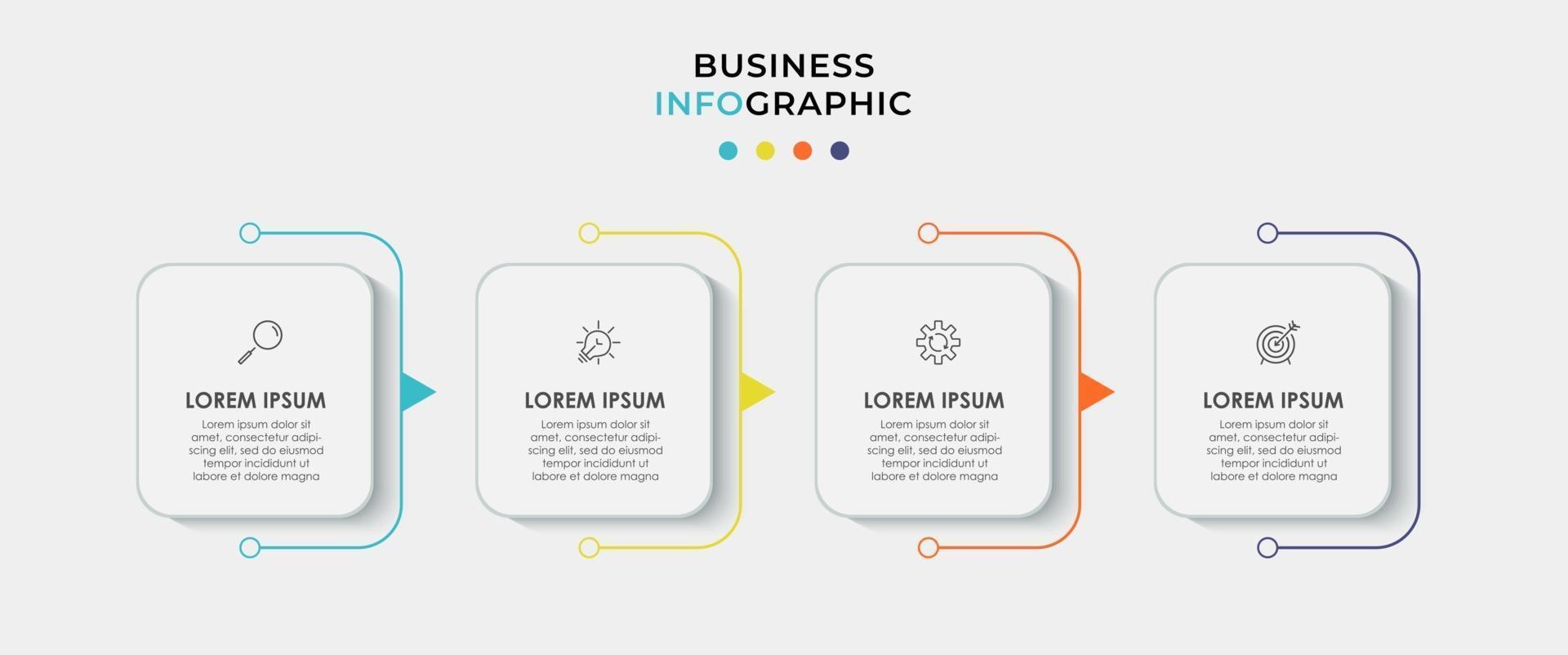 BUSINESS
INFOGRAPHIC

LOREM IPSUM

Lorem ipsum dolor sit amet, consectetur adipiscing elit, sed do eiusmod tempor incididunt ut labore et dolore magna

LOREM IPSUM

Lorem ipsum dolor sit amet, consectetur adipiscing elit, sed do eiusmod tempor incididunt ut labore et dolore magna

LOREM IPSUM

Lorem ipsum dolor sit amet, consectetur adipiscing elit, sed do eiusmod tempor incididunt ut labore et dolore magna

LOREM IPSUM

Lorem ipsum dolor sit amet, consectetur adipiscing elit, sed do eiusmod tempor incididunt ut labore et dolore magna