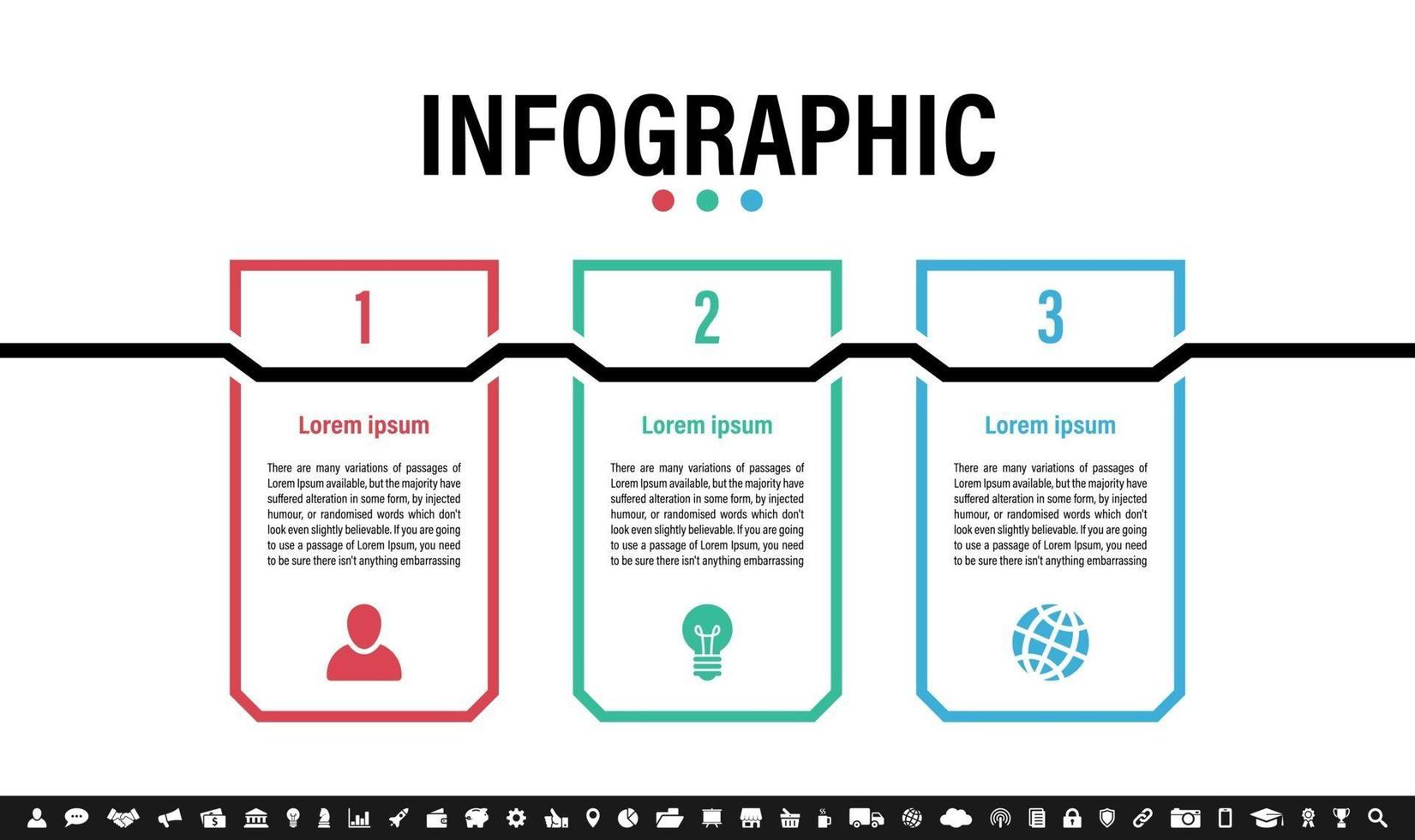 INFOGRAPHIC

1

Lorem ipsum

There are many variations of passages of Lorem Ipsum available, but the majority have suffered alteration in some form, by injected humour, or randomised words which don't look even slightly believable. If you are going to use a passage of Lorem Ipsum, you need to be sure there isn't anything embarrassing

2

Lorem ipsum

There are many variations of passages of Lorem Ipsum available, but the majority have suffered alteration in some form, by injected humour, or randomised words which don't look even slightly believable. If you are going to use a passage of Lorem Ipsum, you need to be sure there isn't anything embarrassing

3

Lorem ipsum

There are many variations of passages of Lorem Ipsum available, but the majority have suffered alteration in some form, by injected humour, or randomised words which don't look even slightly believable. If you are going to use a passage of Lorem Ipsum, you need to be sure there isn't anything embarrassing