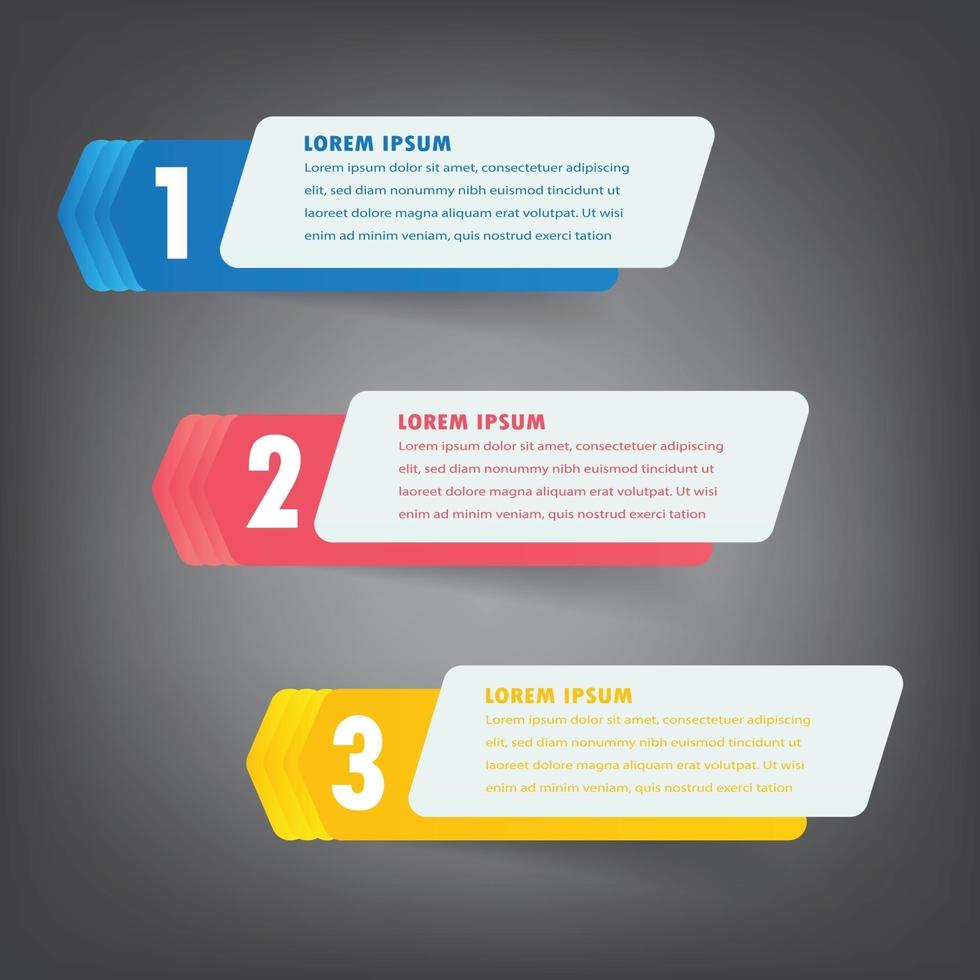 1

LOREM IPSUM

Lorem ipsum dolor sit amet, consectetuer adipiscing elit, sed diam nonummy nibh euismod tincidunt ut laoreet dolore magna aliquam erat volutpat. Ut wisi enim ad minim veniam, quis nostrud exerci tation

2

LOREM IPSUM

Lorem ipsum dolor sit amet, consectetuer adipiscing elit, sed diam nonummy nibh euismod tincidunt ut laoreet dolore magna aliquam erat volutpat. Ut wisi enim ad minim veniam, quis nostrud exerci tation

3

LOREM IPSUM

Lorem ipsum dolor sit amet, consectetuer adipiscing elit, sed diam nonummy nibh euismod tincidunt ut laoreet dolore magna aliquam erat volutpat. Ut wisi enim ad minim veniam, quis nostrud exerci tation