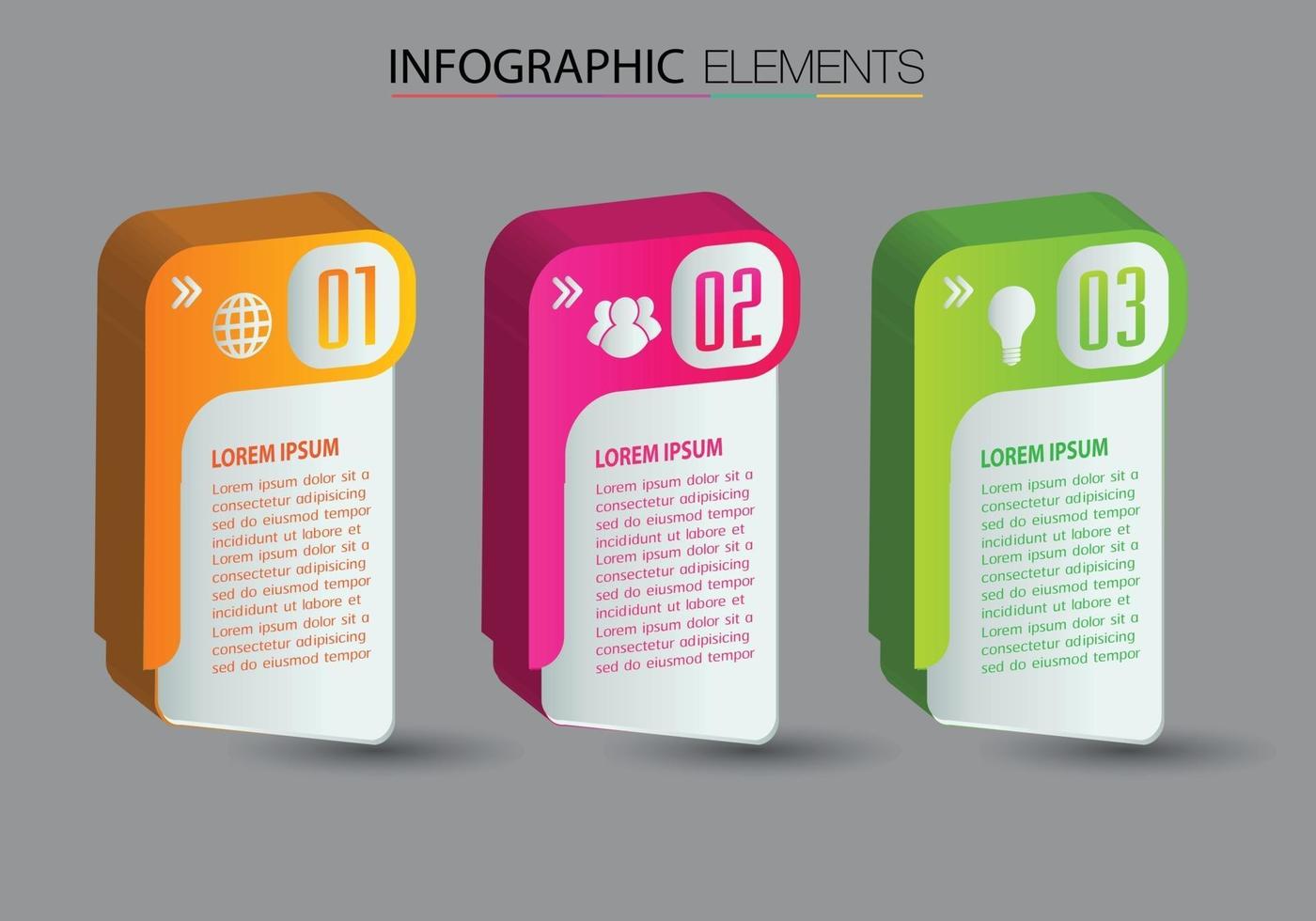 INFOGRAPHIC ELEMENTS

01

LOREM IPSUM

Lorem ipsum dolor sit a consectetur adipisicing sed do eiusmod tempor incididunt ut labore et Lorem ipsum dolor sit a consectetur adipisicing sed do eiusmod tempor incididunt ut labore et Lorem ipsum dolor sit a consectetur adipisicing sed do eiusmod tempor

02

LOREM IPSUM

Lorem ipsum dolor sit a consectetur adipisicing sed do eiusmod tempor incididunt ut labore et Lorem ipsum dolor sit a consectetur adipisicing sed do eiusmod tempor incididunt ut labore et Lorem ipsum dolor sit a consectetur adipisicing sed do eiusmod tempor

03

LOREM IPSUM

Lorem ipsum dolor sit a consectetur adipisicing sed do eiusmod tempor incididunt ut labore et Lorem ipsum dolor sit a consectetur adipisicing sed do eiusmod tempor incididunt ut labore et Lorem ipsum dolor sit a consectetur adipisicing sed do eiusmod tempor