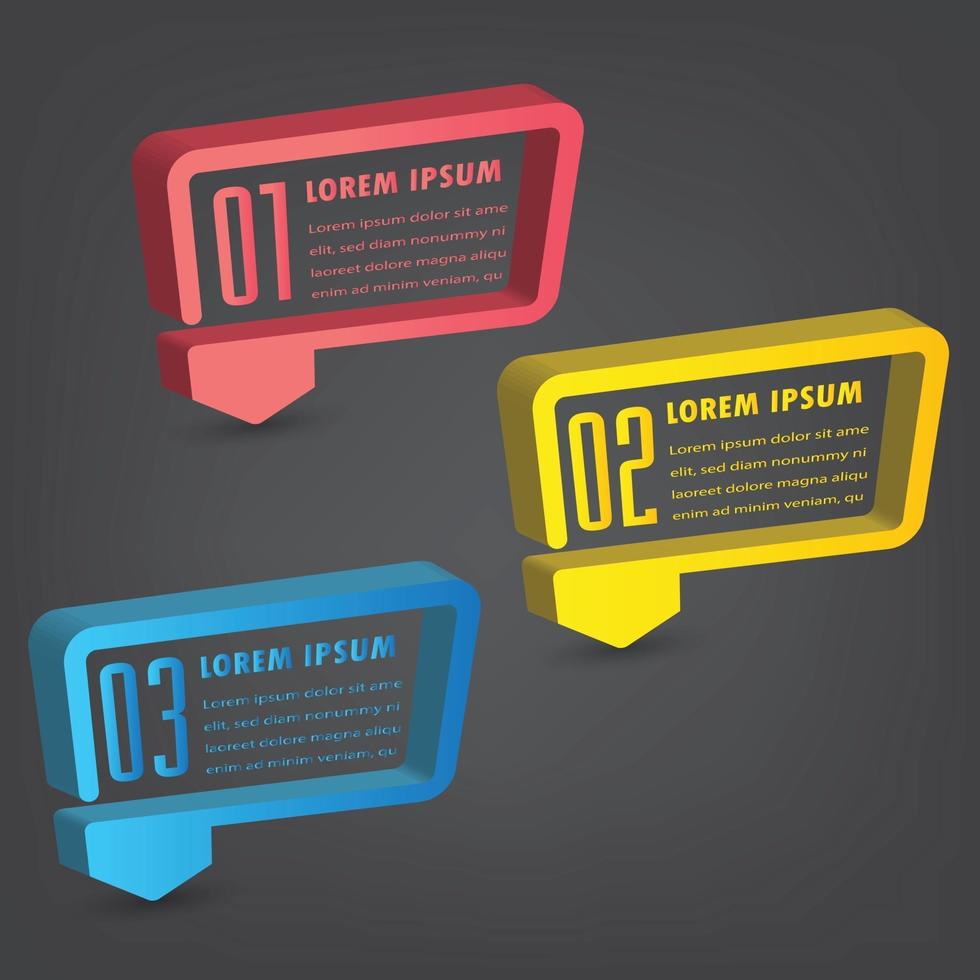 01 LOREM IPSUM
Lorem ipsum dolor sit ame elit, sed diam nonummy ni laoreet dolore magna aliqu enim ad minim veniam, qu

02 LOREM IPSUM
Lorem ipsum dolor sit ame elit, sed diam nonummy ni laoreet dolore magna aliqu enim ad minim veniam, qu

03 LOREM IPSUM
Lorem ipsum dolor sit ame elit, sed diam nonummy ni laoreet dolore magna aliqu enim ad minim veniam, qu