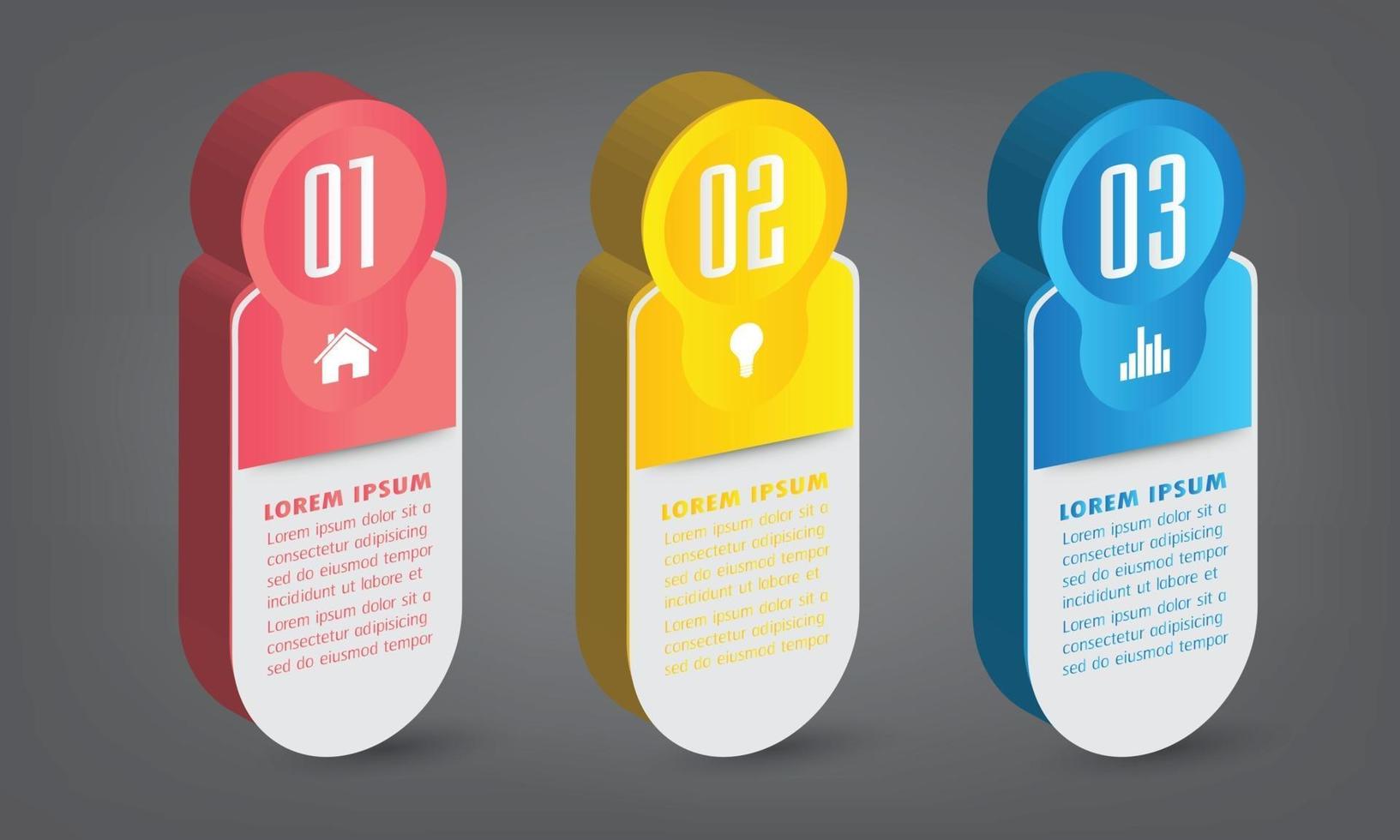 01

LOREM IPSUM
Lorem ipsum dolor sit a consectetur adipisicing sed do eiusmod tempor incididunt ut labore et Lorem ipsum dolor sit a consectetur adipisicing sed do eiusmod tempor

02

LOREM IPSUM
Lorem ipsum dolor sit a consectetur adipisicing sed do eiusmod tempor incididunt ut labore et Lorem ipsum dolor sit a consectetur adipisicing sed do eiusmod tempor

03

LOREM IPSUM
Lorem ipsum dolor sit a consectetur adipisicing sed do eiusmod tempor incididunt ut labore et Lorem ipsum dolor sit a consectetur adipisicing sed do eiusmod tempor