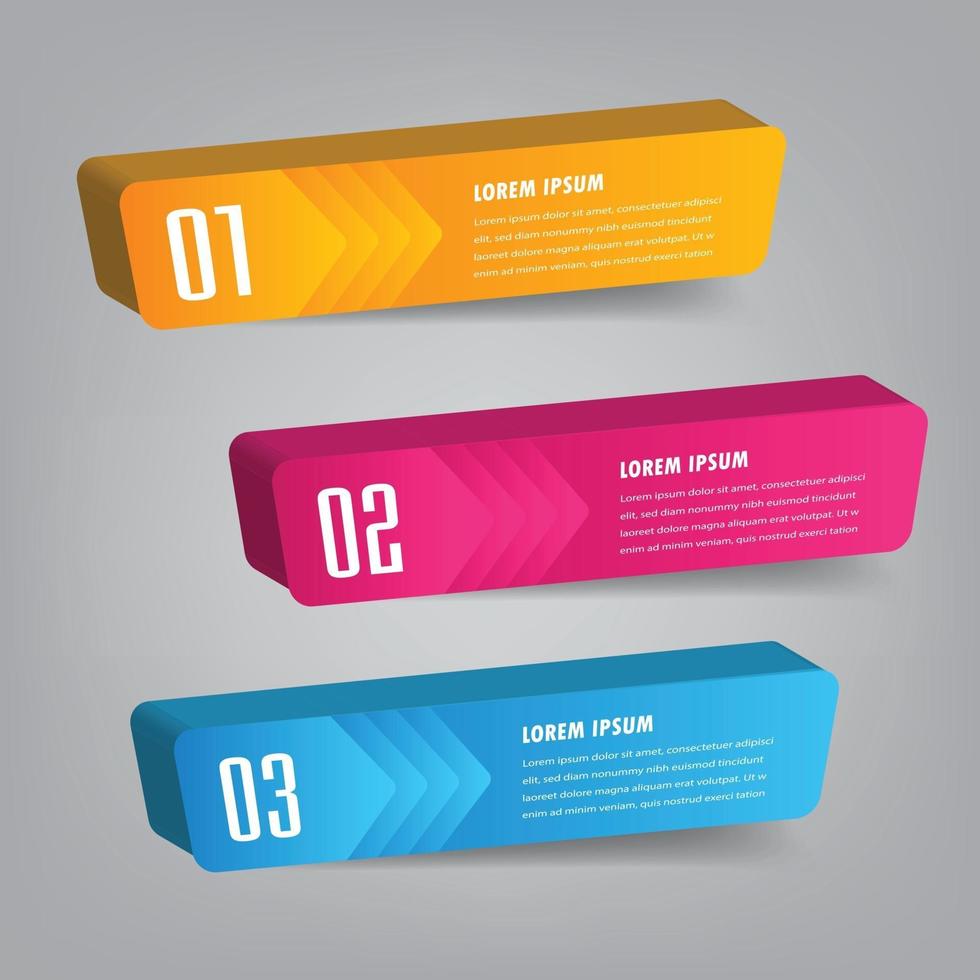 01

LOREM IPSUM

Lorem ipsum dolor sit amet, consectetuer adipisci elit, sed diam nonummy nibh euismod tincidunt laoreet dolore magna aliquam erat volutpat. Ut w enim ad minim veniam, quis nostrud exerci tation

02

LOREM IPSUM

Lorem ipsum dolor sit amet, consectetuer adipisci elit, sed diam nonummy nibh euismod tincidunt laoreet dolore magna aliquam erat volutpat. Ut w enim ad minim veniam, quis nostrud exerci tation

03

LOREM IPSUM

Lorem ipsum dolor sit amet, consectetuer adipisci elit, sed diam nonummy nibh euismod tincidunt laoreet dolore magna aliquam erat volutpat. Ut w enim ad minim veniam, quis nostrud exerci tation