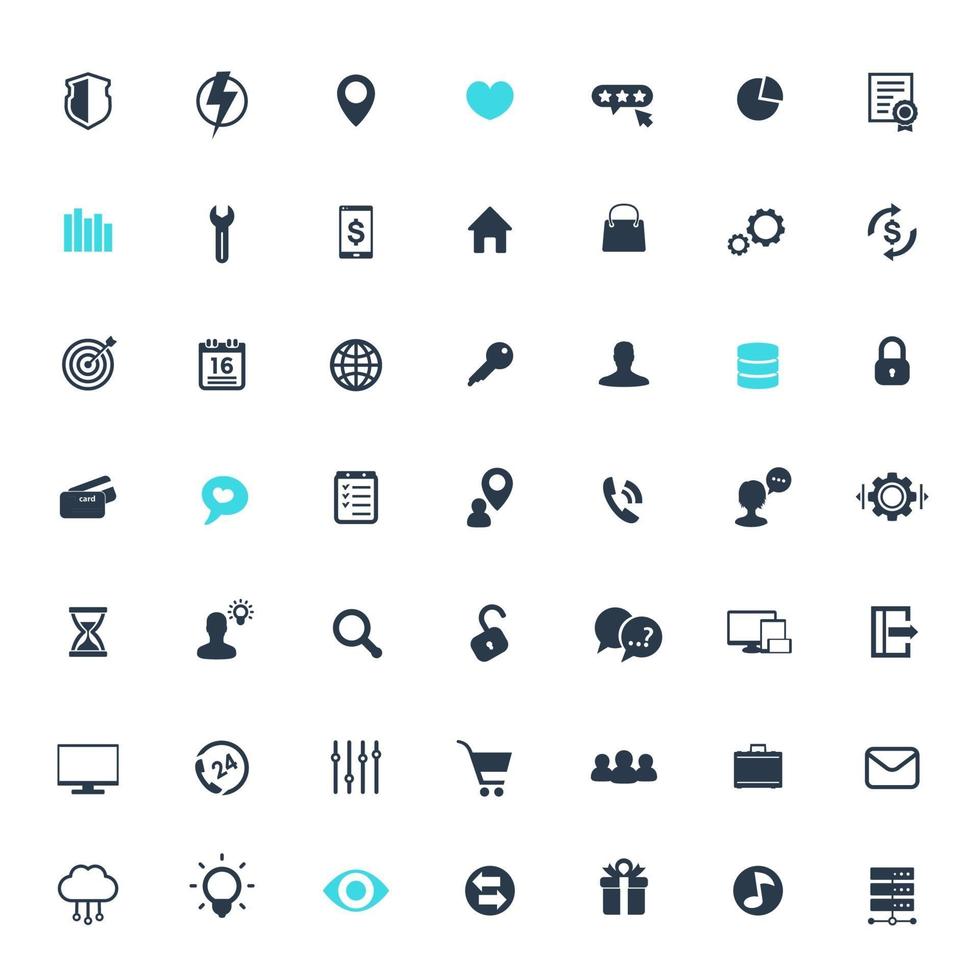 $
$
16
card
?
24