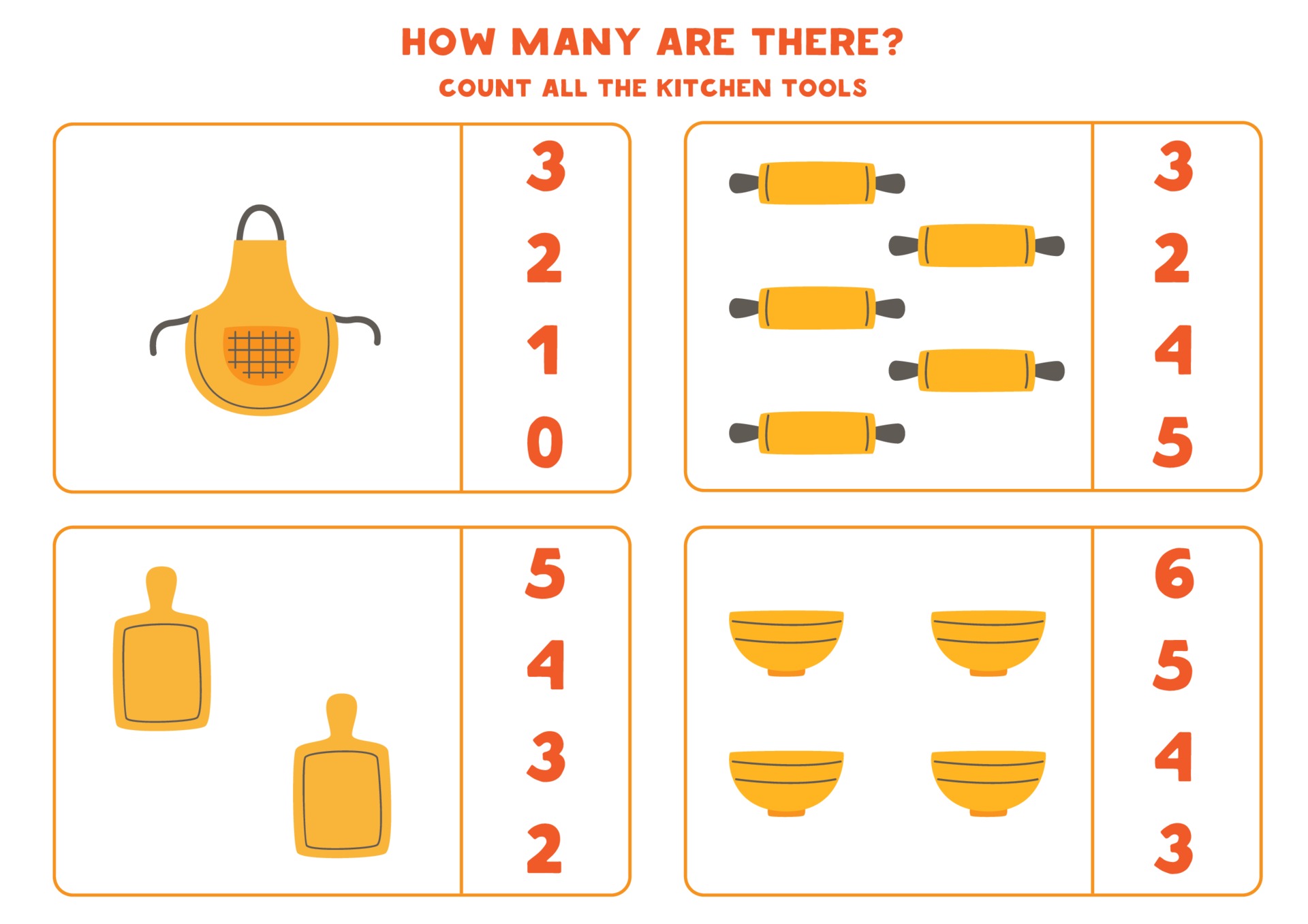 HOW MANY ARE THERE?
COUNT ALL THE KITCHEN TOOLS

3
2
1
0

3
2
4
5

5
4
3
2

6
5
4
3