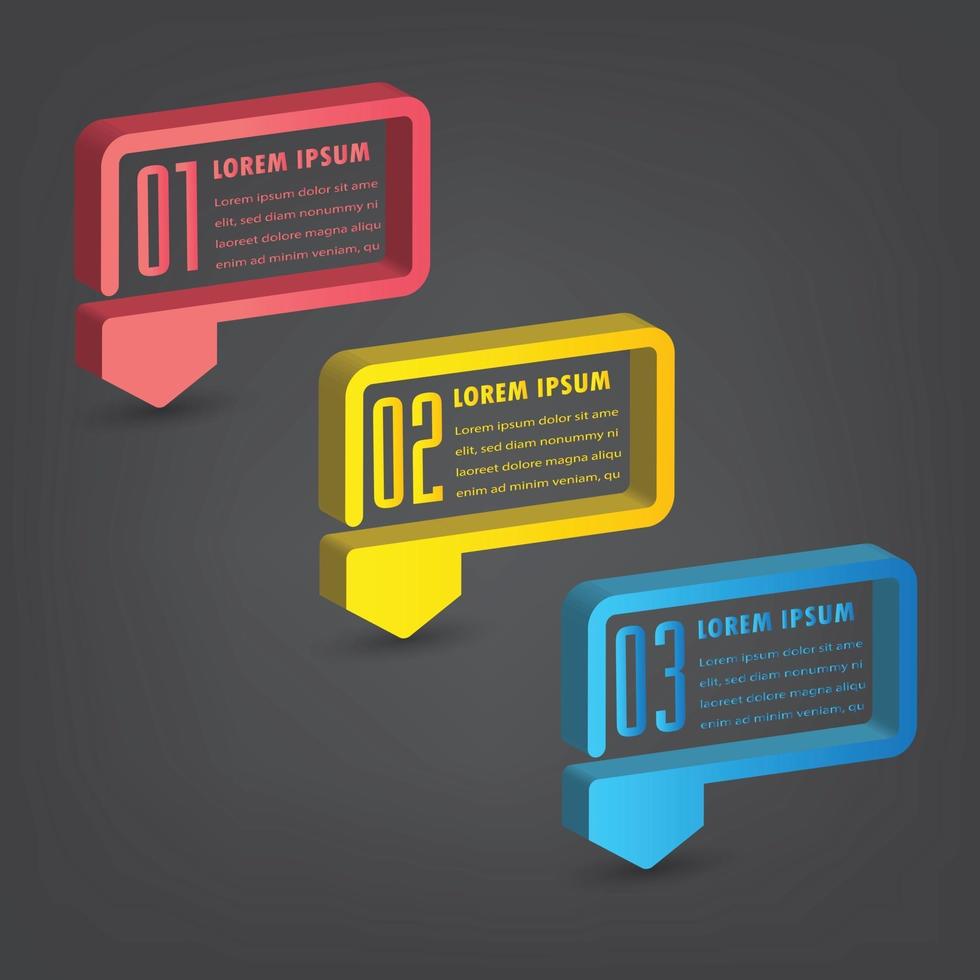 01
LOREM IPSUM
Lorem ipsum dolor sit ame elit, sed diam nonummy ni laoreet dolore magna aliqu enim ad minim veniam, qu

02
LOREM IPSUM
Lorem ipsum dolor sit ame elit, sed diam nonummy ni laoreet dolore magna aliqu enim ad minim veniam, qu

03
LOREM IPSUM
Lorem ipsum dolor sit ame elit, sed diam nonummy ni laoreet dolore magna aliqu enim ad minim veniam, qu