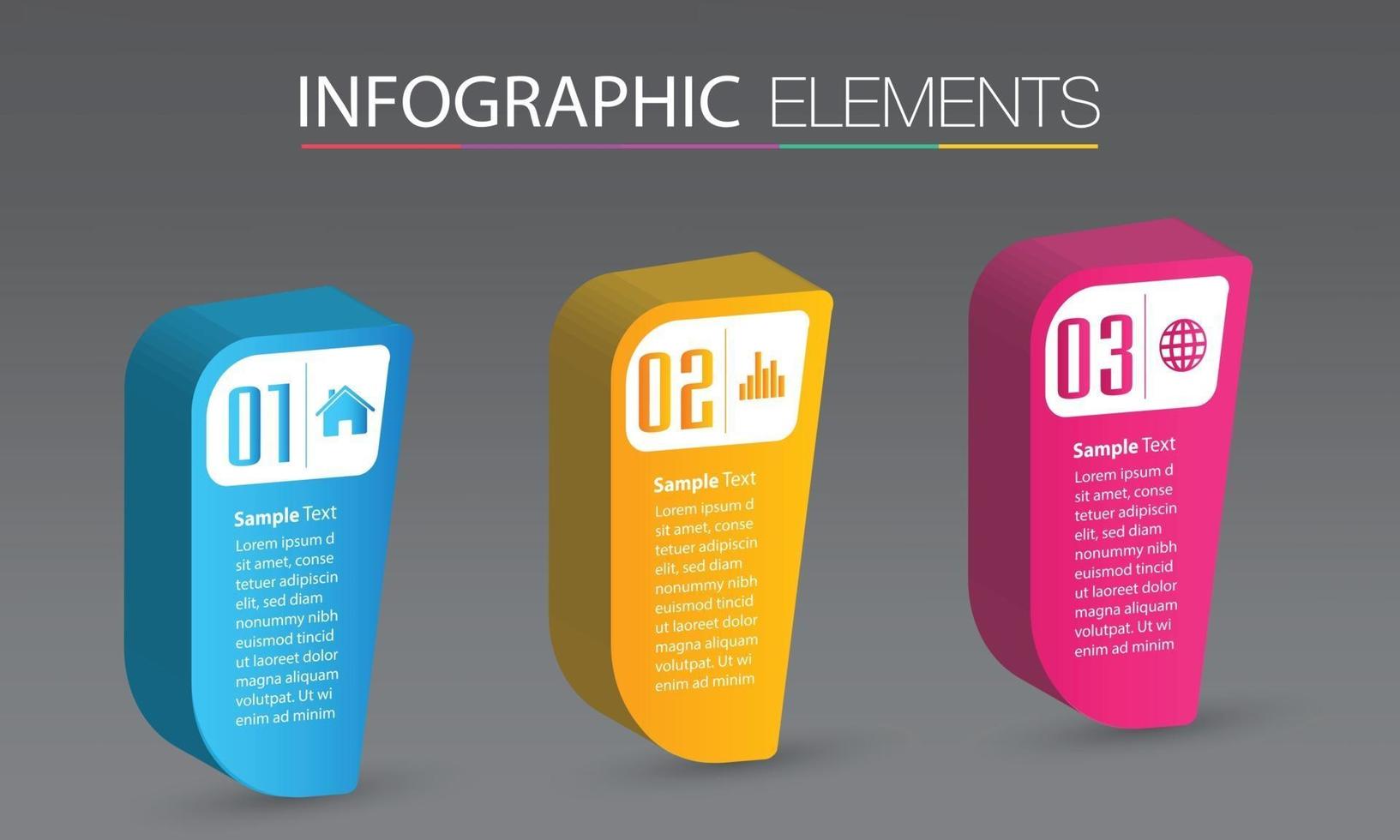 INFOGRAPHIC ELEMENTS

01

Sample Text

Lorem ipsum d sit amet, conse tetuer adipiscin elit, sed diam nonummy nibh euismod tincid ut laoreet dolor magna aliquam volutpat. Ut wi enim ad minim

02

Sample Text

Lorem ipsum d sit amet, conse tetuer adipiscin elit, sed diam nonummy nibh euismod tincid ut laoreet dolor magna aliquam volutpat. Ut wi enim ad minim

03

Sample Text

Lorem ipsum d sit amet, conse tetuer adipiscin elit, sed diam nonummy nibh euismod tincid ut laoreet dolor magna aliquam volutpat. Ut wi enim ad minim