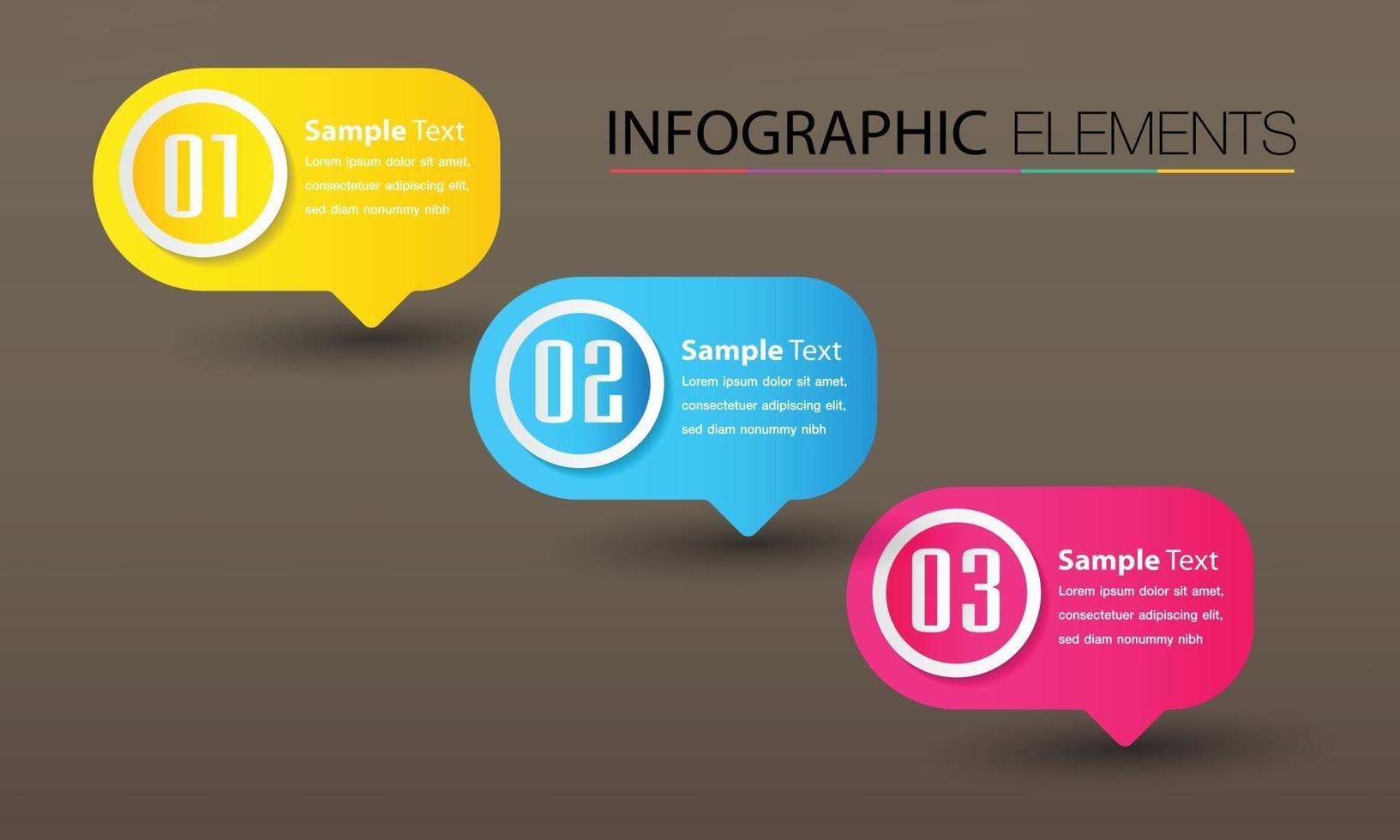 INFOGRAPHIC ELEMENTS

01
Sample Text
Lorem ipsum dolor sit amet, consectetuer adipiscing elit, sed diam nonummy nibh

02
Sample Text
Lorem ipsum dolor sit amet, consectetuer adipiscing elit, sed diam nonummy nibh

03
Sample Text
Lorem ipsum dolor sit amet, consectetuer adipiscing elit, sed diam nonummy nibh