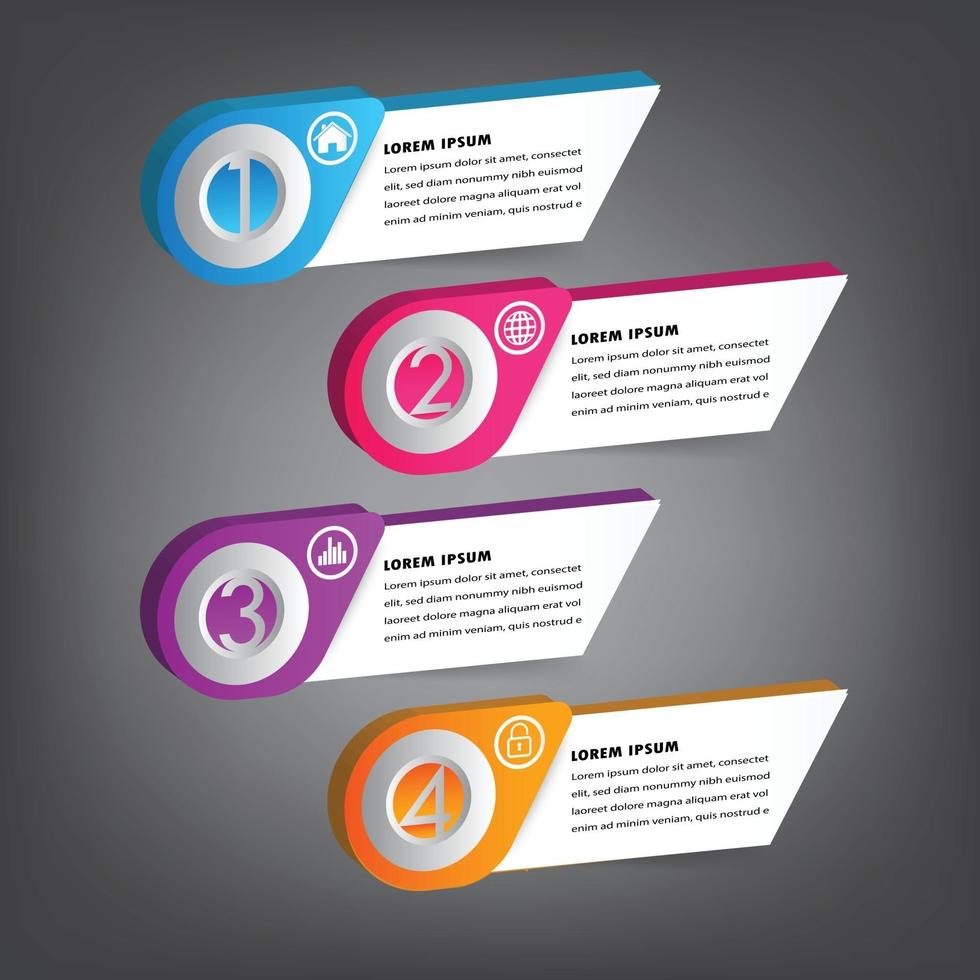 1

LOREM IPSUM

Lorem ipsum dolor sit amet, consectet elit, sed diam nonummy nibh euismod laoreet dolore magna aliquam erat vol enim ad minim veniam, quis nostrud e

2

LOREM IPSUM

Lorem ipsum dolor sit amet, consectet elit, sed diam nonummy nibh euismod laoreet dolore magna aliquam erat vol enim ad minim veniam, quis nostrud e

3

LOREM IPSUM

Lorem ipsum dolor sit amet, consectet elit, sed diam nonummy nibh euismod laoreet dolore magna aliquam erat vol enim ad minim veniam, quis nostrud e

4

LOREM IPSUM

Lorem ipsum dolor sit amet, consectet elit, sed diam nonummy nibh euismod laoreet dolore magna aliquam erat vol enim ad minim veniam, quis nostrud e