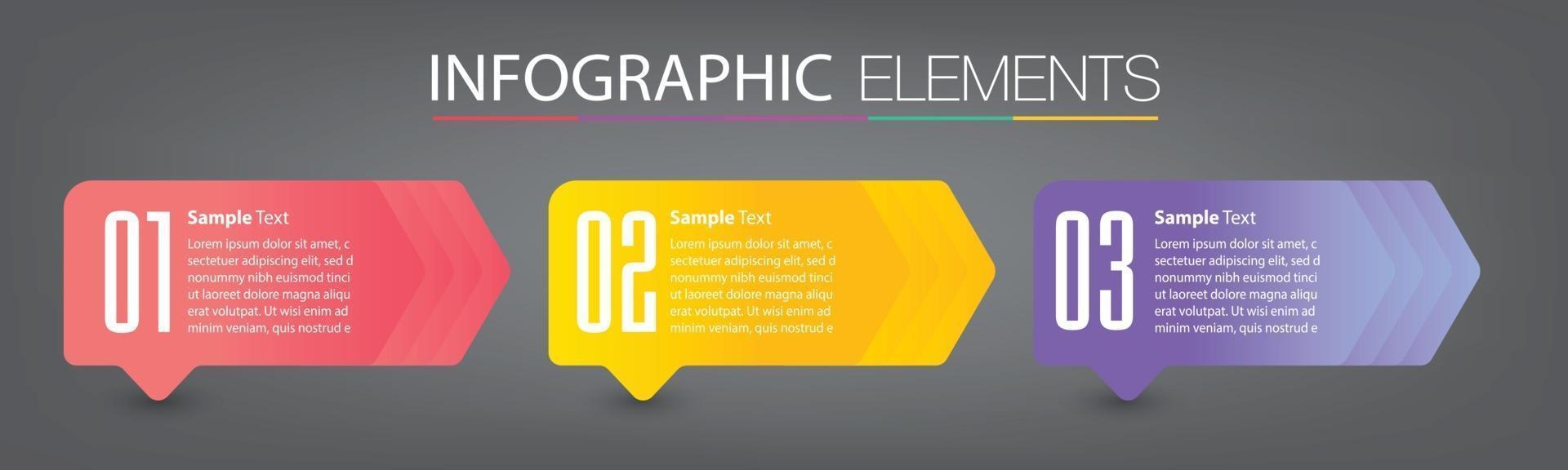 INFOGRAPHIC ELEMENTS

01

Sample Text

Lorem ipsum dolor sit amet, c sectetuer adipiscing elit, sed d nonummy nibh euismod tinci ut laoreet dolore magna aliqu erat volutpat. Ut wisi enim ad minim veniam, quis nostrud e

02

Sample Text

Lorem ipsum dolor sit amet, c sectetuer adipiscing elit, sed d nonummy nibh euismod tinci ut laoreet dolore magna aliqu erat volutpat. Ut wisi enim ad minim veniam, quis nostrud e

03

Sample Text

Lorem ipsum dolor sit amet, c sectetuer adipiscing elit, sed d nonummy nibh euismod tinci ut laoreet dolore magna aliqu erat volutpat. Ut wisi enim ad minim veniam, quis nostrud e