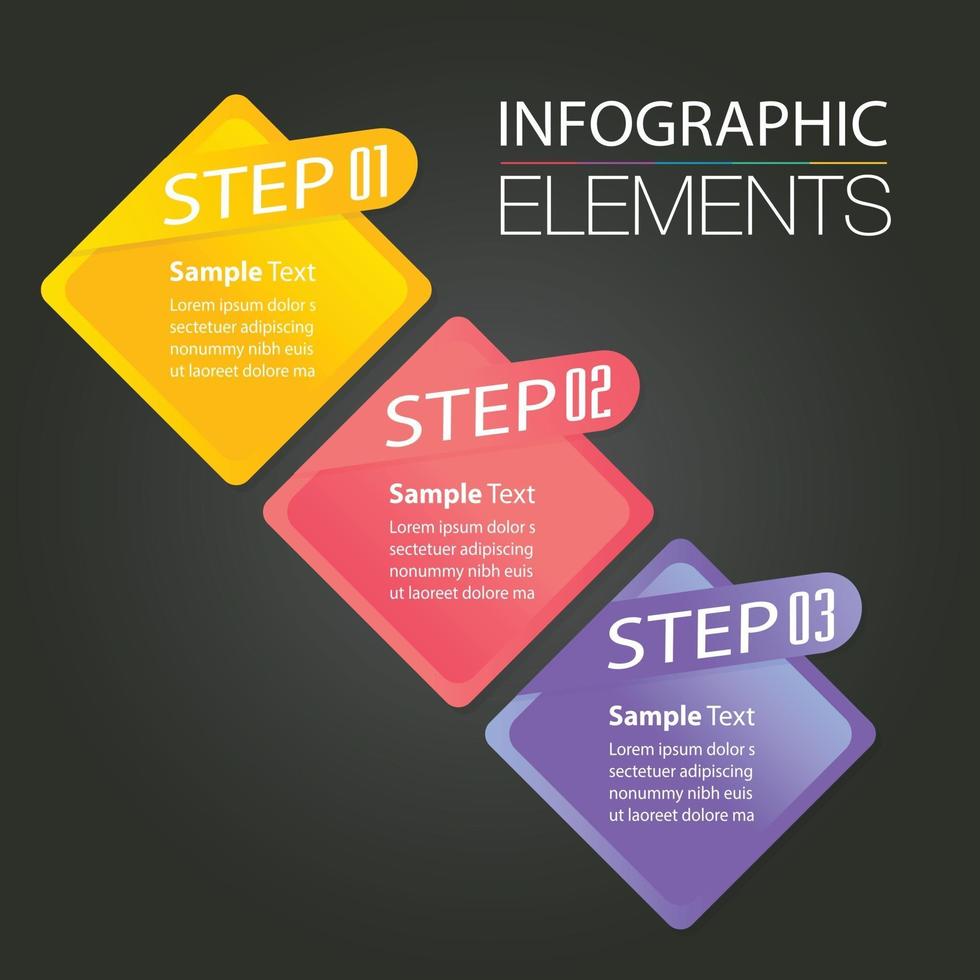 INFOGRAPHIC
ELEMENTS

STEP 01

Sample Text
Lorem ipsum dolor s sectetuer adipiscing nonummy nibh euis ut laoreet dolore ma

STEP 02

Sample Text
Lorem ipsum dolor s sectetuer adipiscing nonummy nibh euis ut laoreet dolore ma

STEP 03

Sample Text
Lorem ipsum dolor s sectetuer adipiscing nonummy nibh euis ut laoreet dolore ma